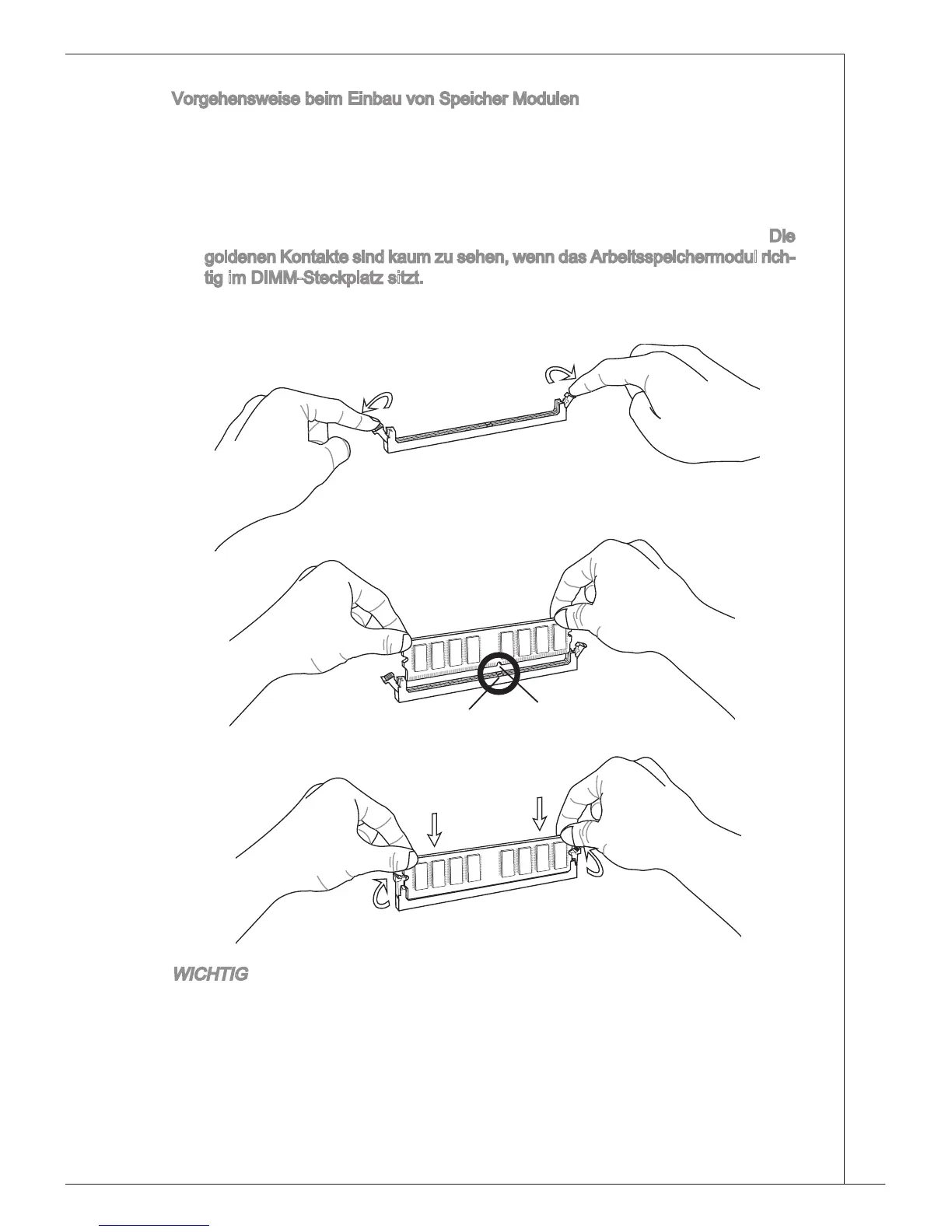 Vorgehensweise beim Einbau von Speicher Modulen

Die goldenen Kontakte sind kaum zu sehen, wenn das Arbeitsspeichermodul richtig im DIMM-Steckplatz sitzt.

WICHTIG