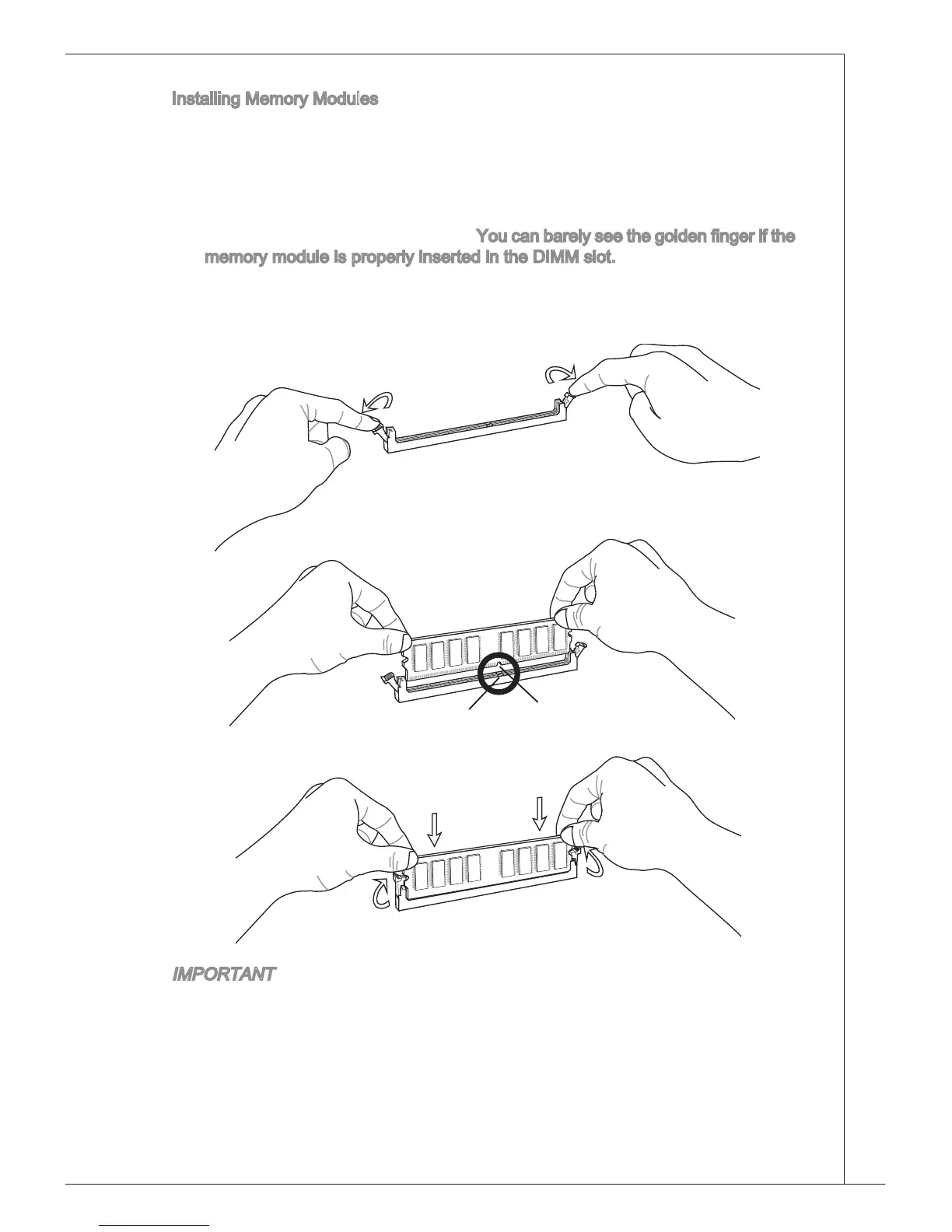 Installing Memory Modules

You can barely see the golden finger if the memory module is properly inserted in the DIMM slot.

IMPORTANT