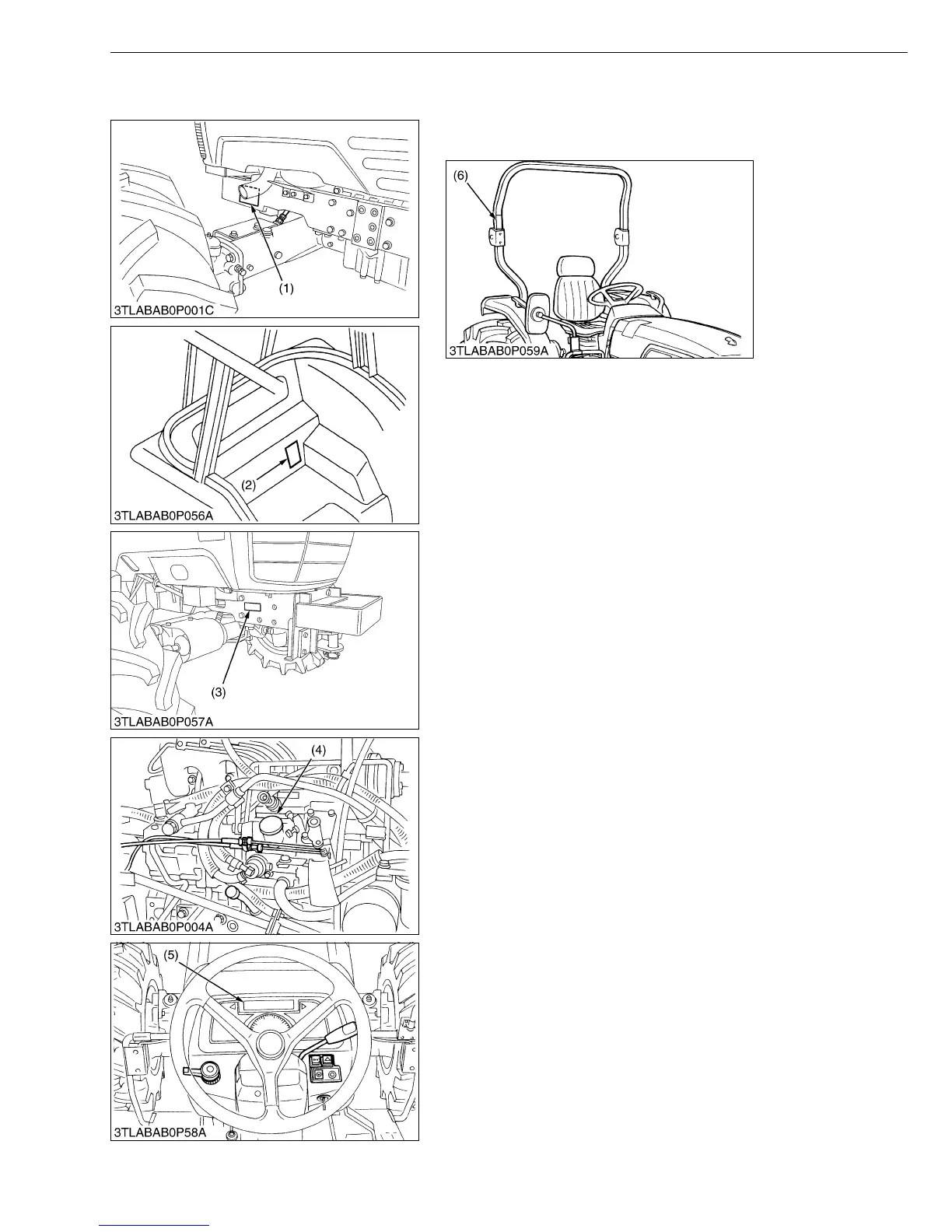 (1)
3TLABAB0P001C

(2)
3TLABAB0P056A

(3)
3TLABAB0P057A

(4)
3TLABAB0P004A

(5)
3TLABAB0P58A

(6)
3TLABAB0P059A