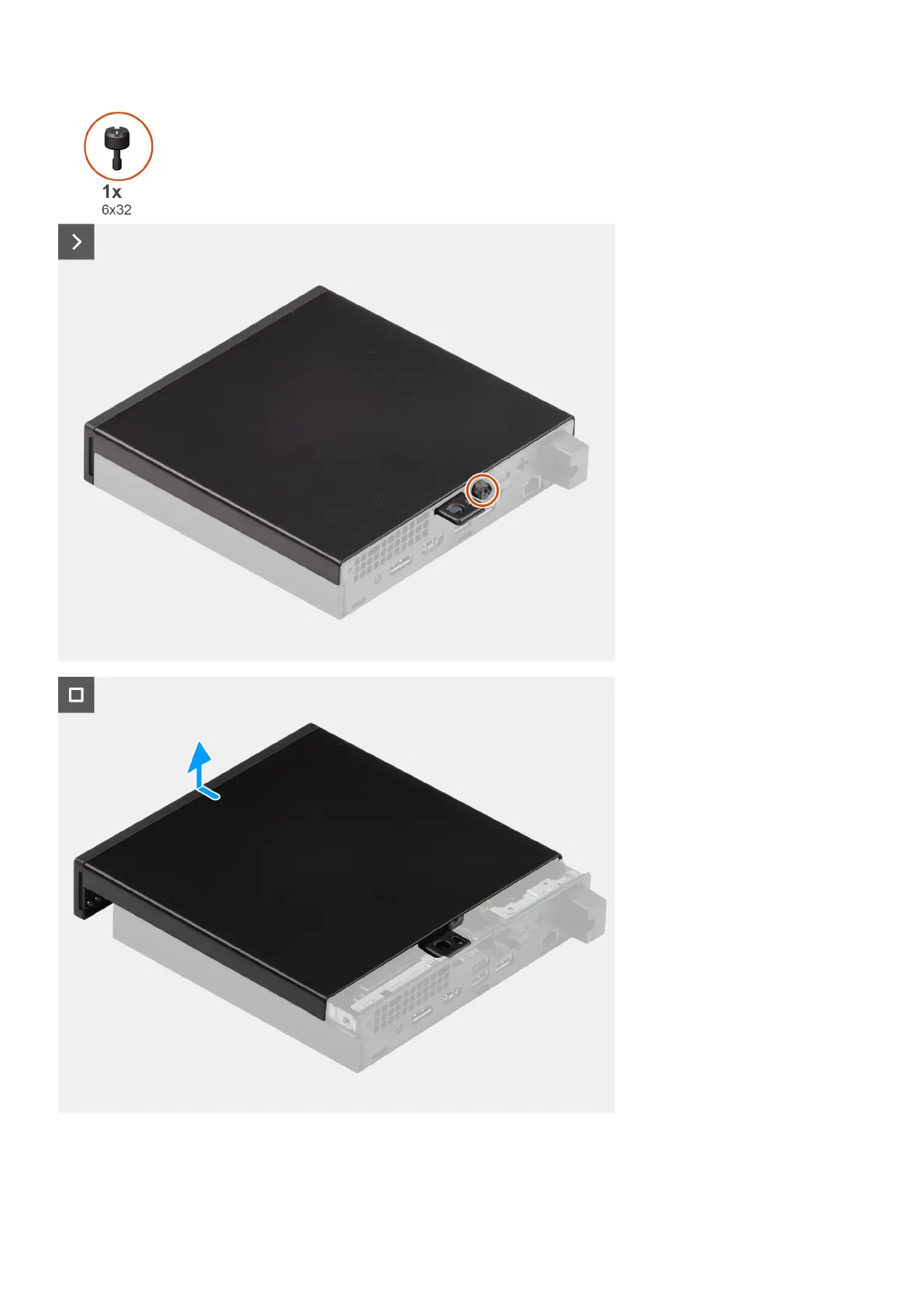 1x
6x32