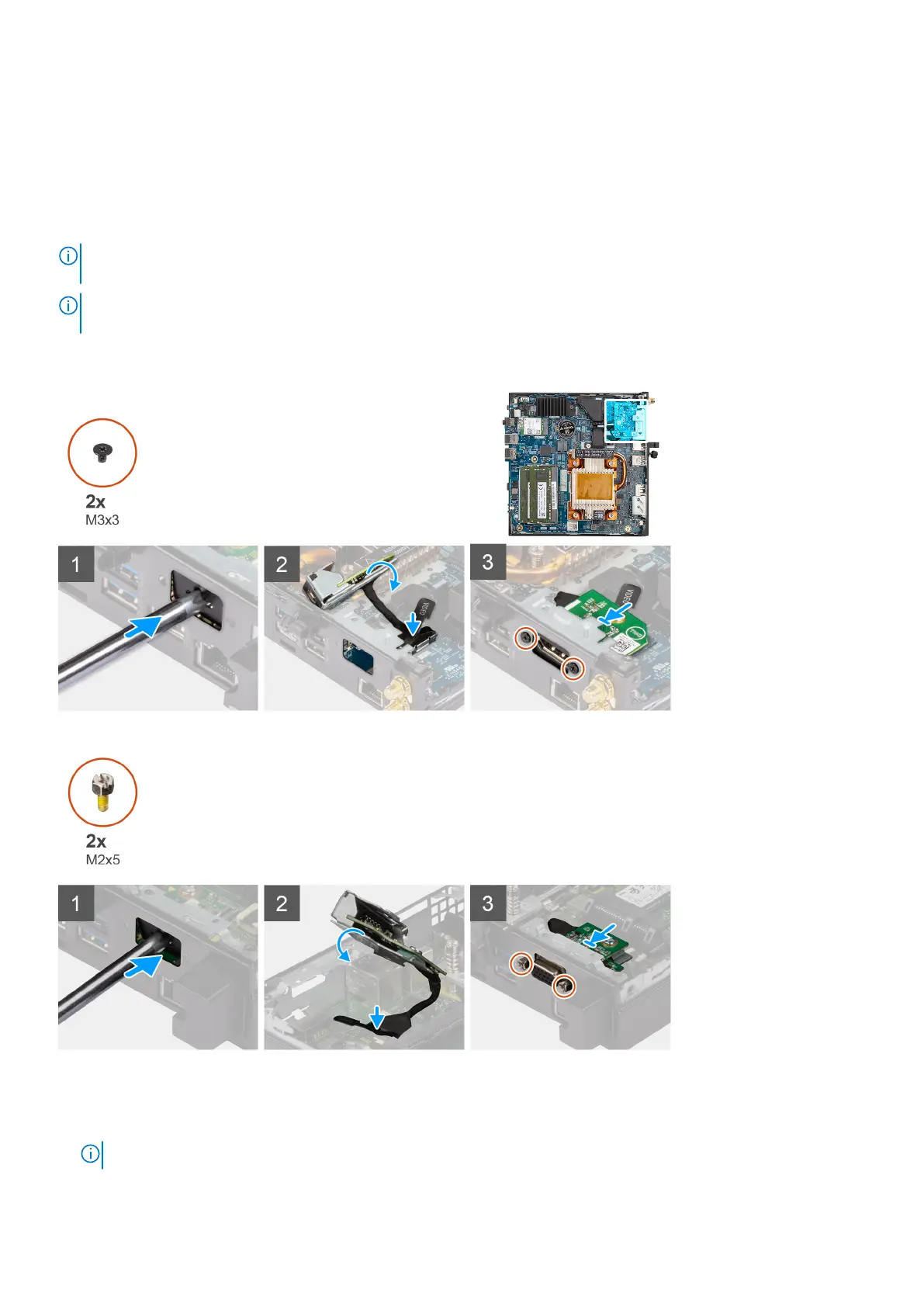 2x
M3x3

1
2
3

2x
M2x5

1
2
3