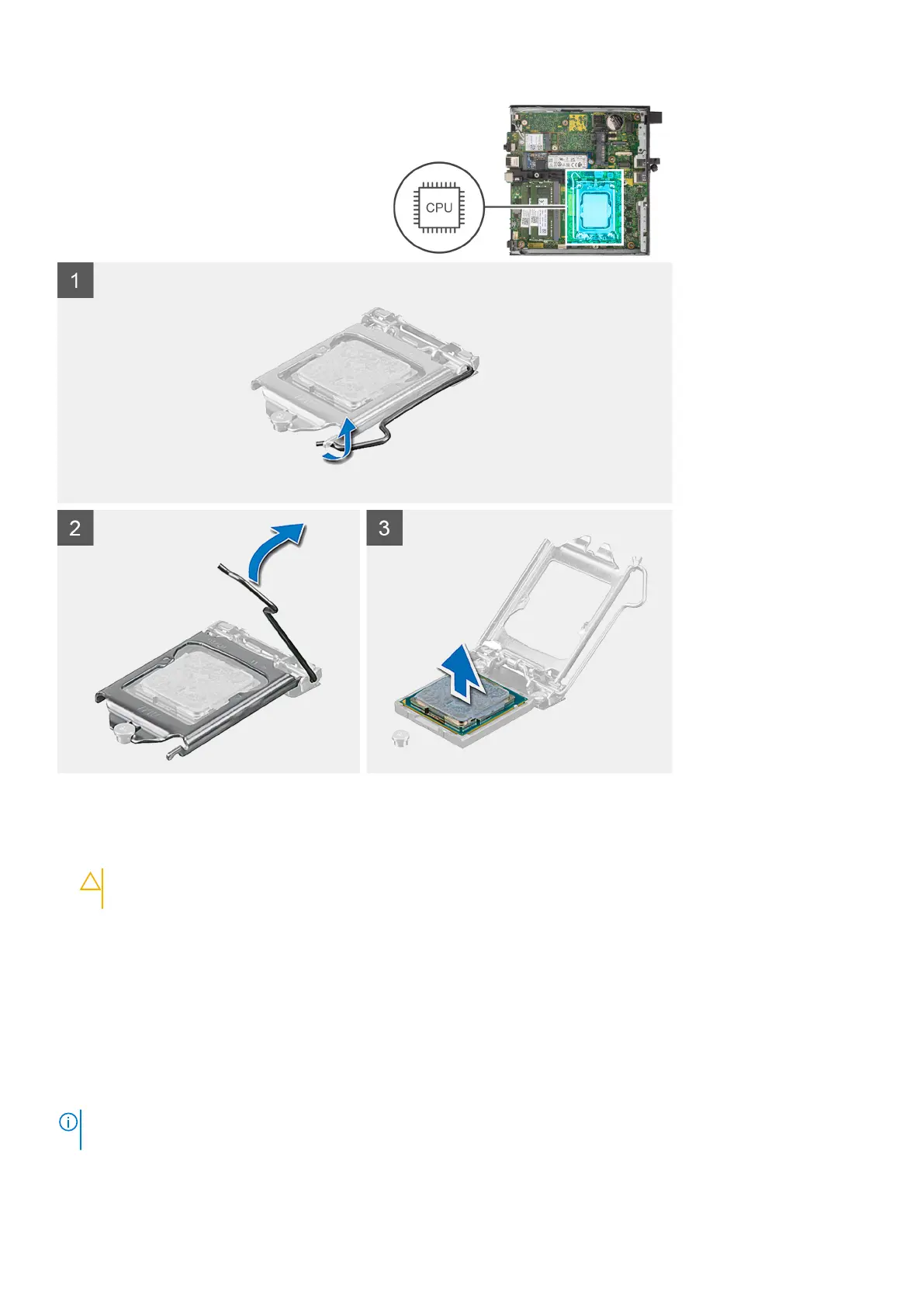 CPU

1

2

3