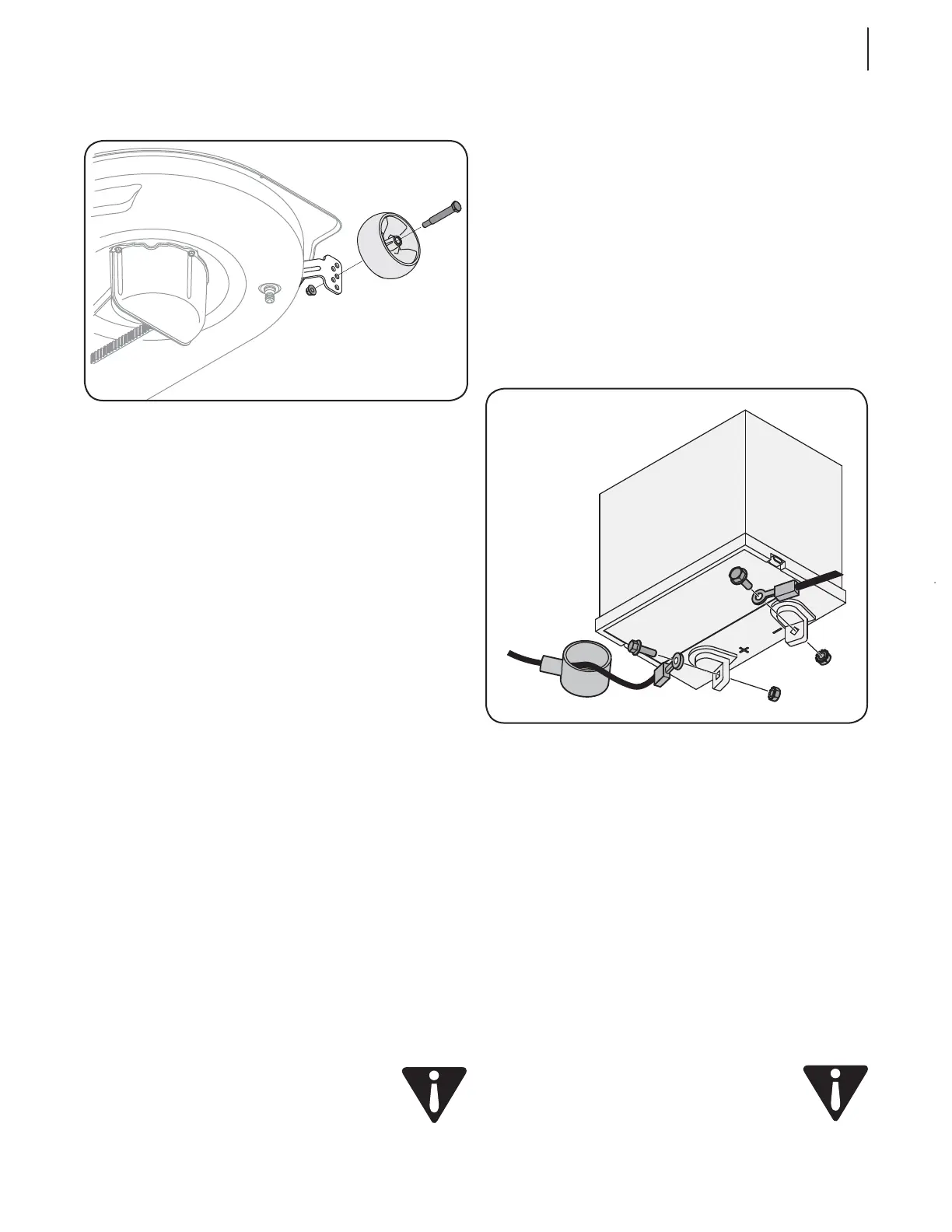 +
–