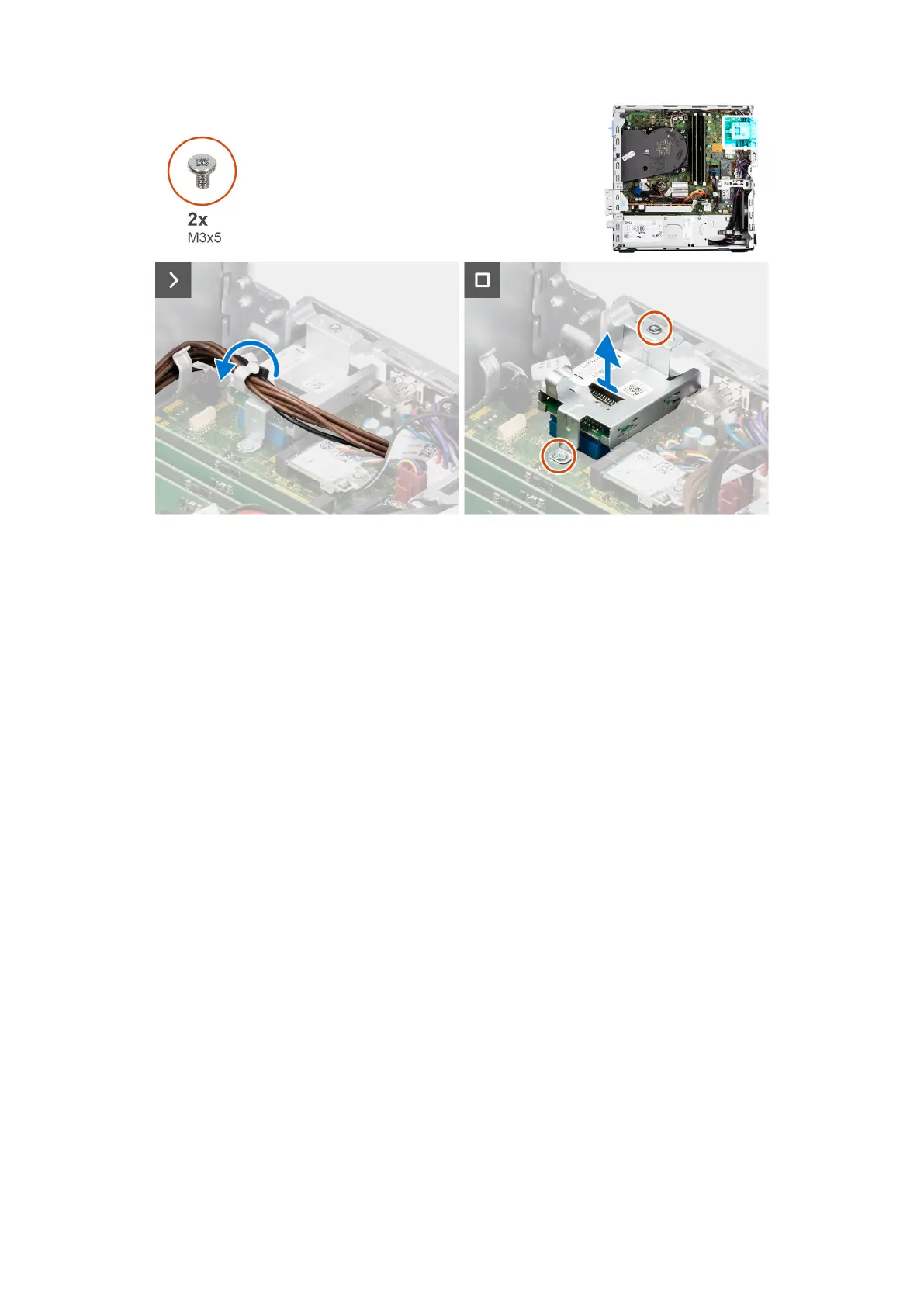 2x
M3x5