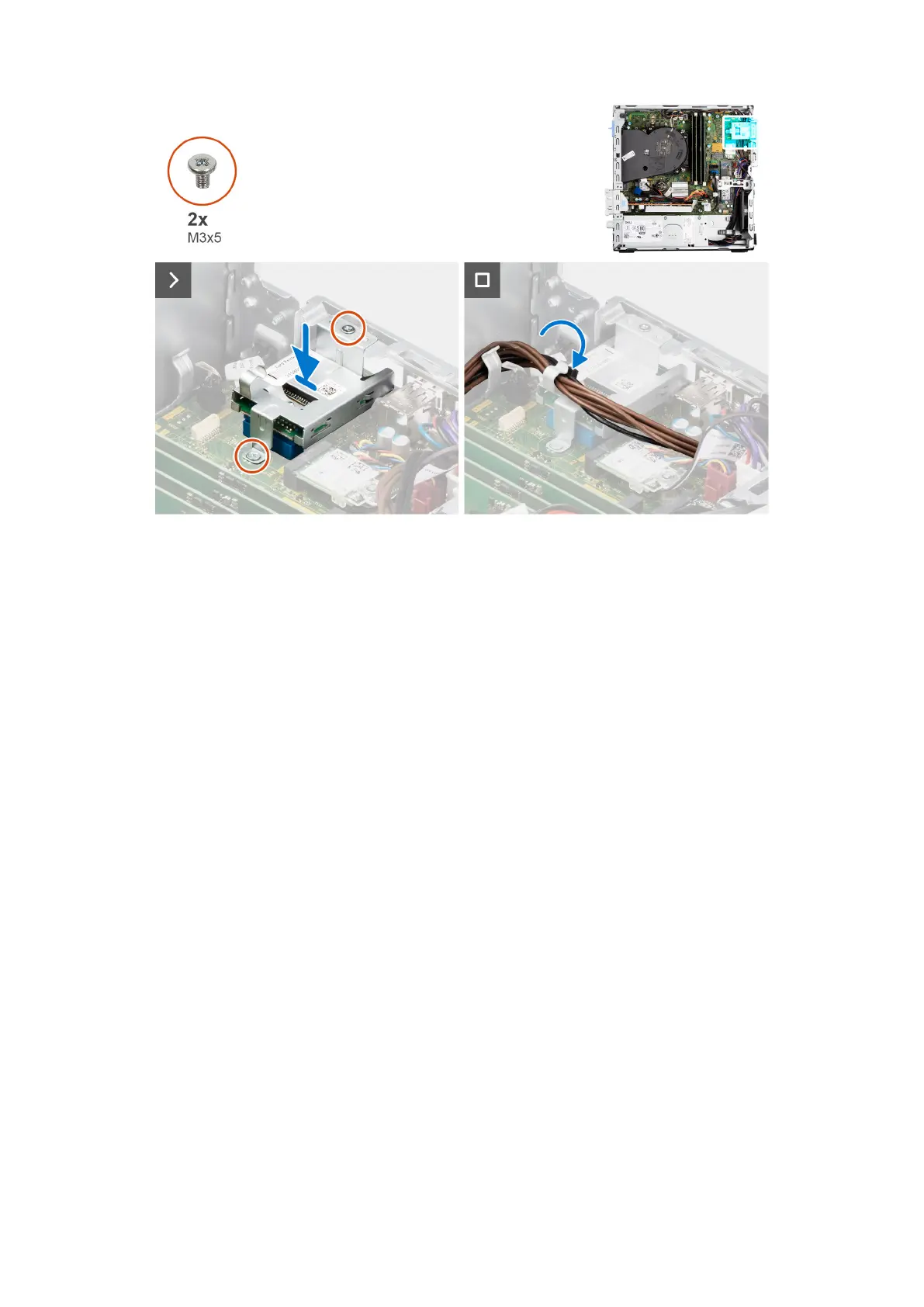 2x
M3x5