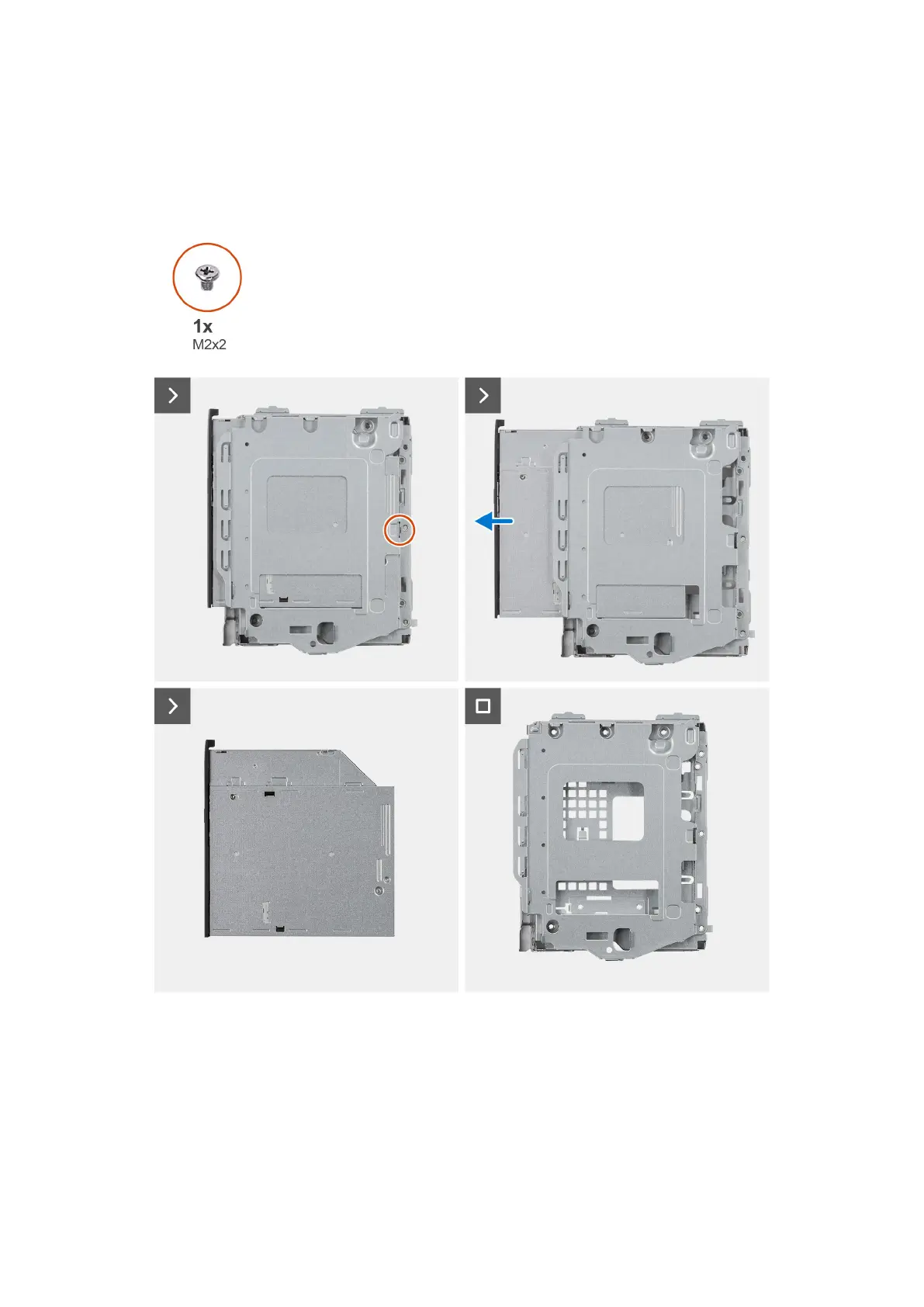 1x
M2x2