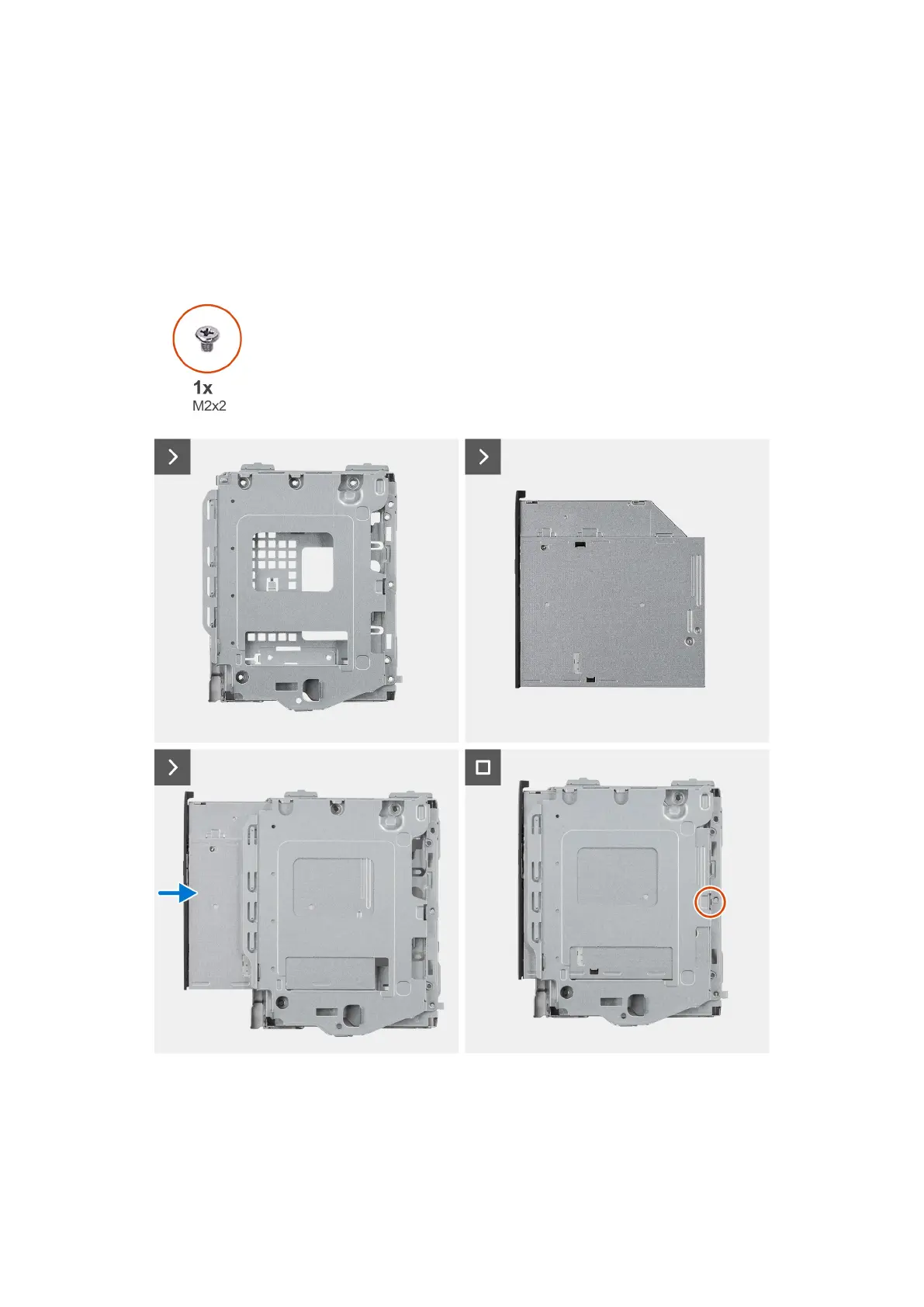 1x
M2x2