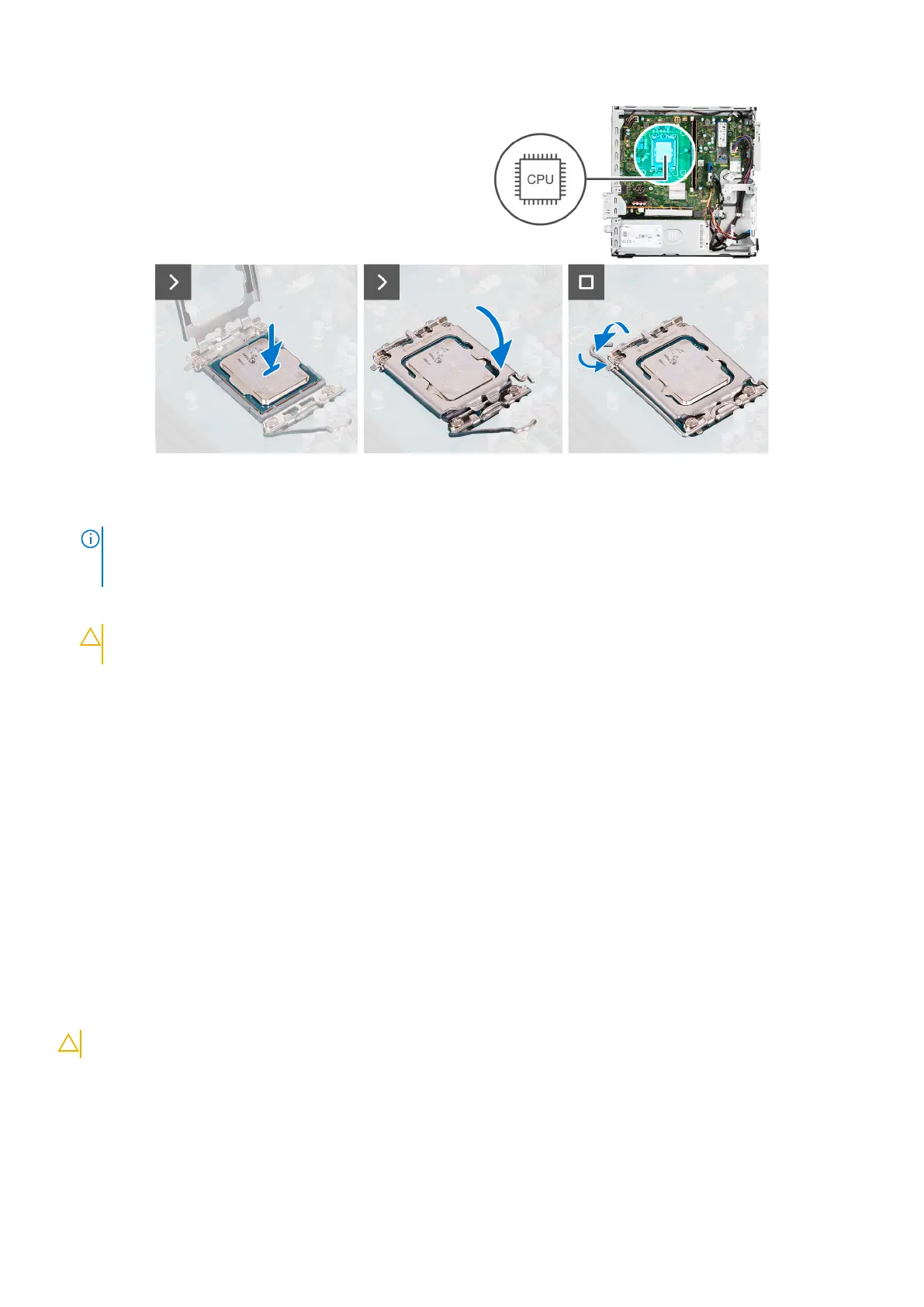 CPU