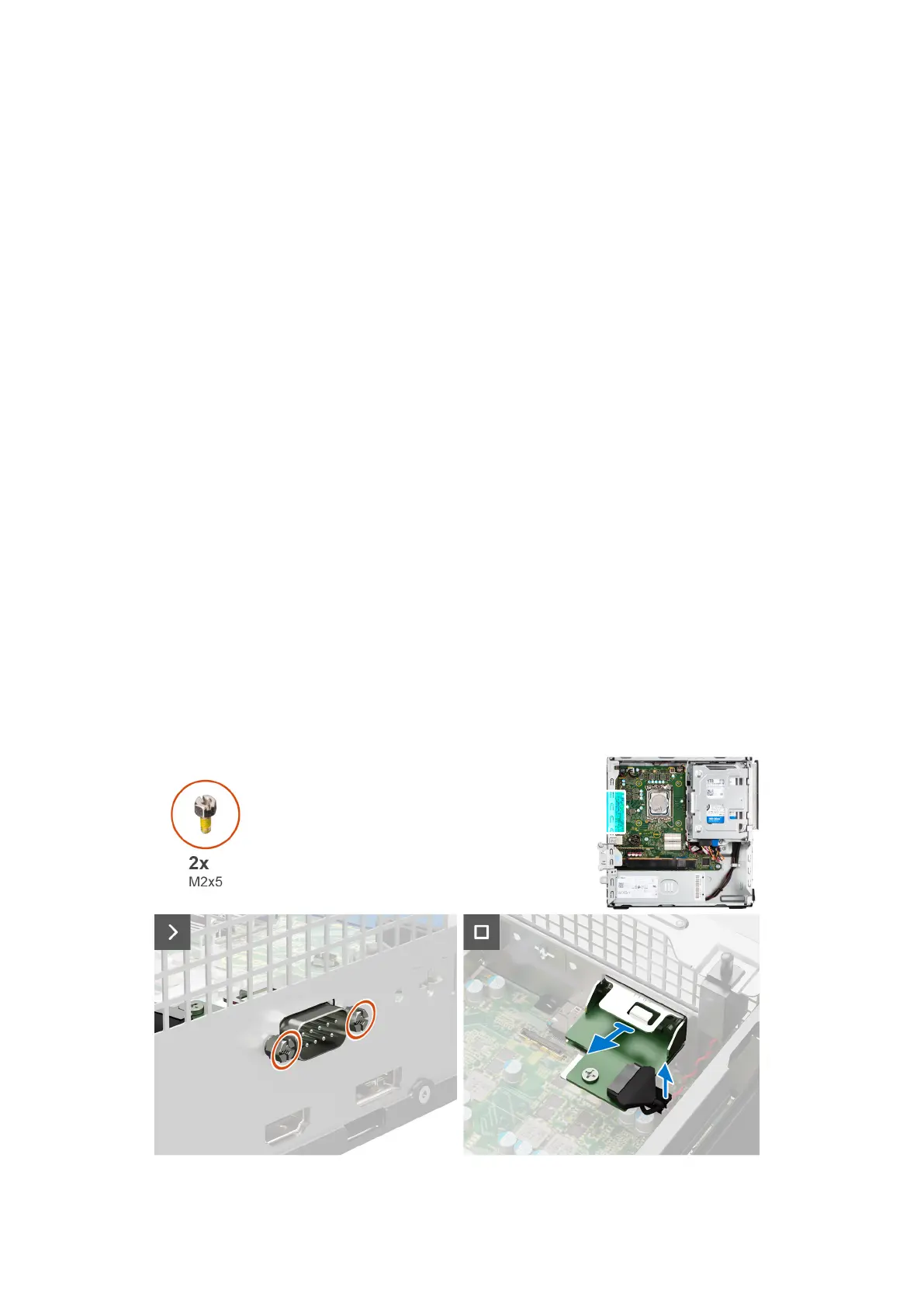 2x
M2x5