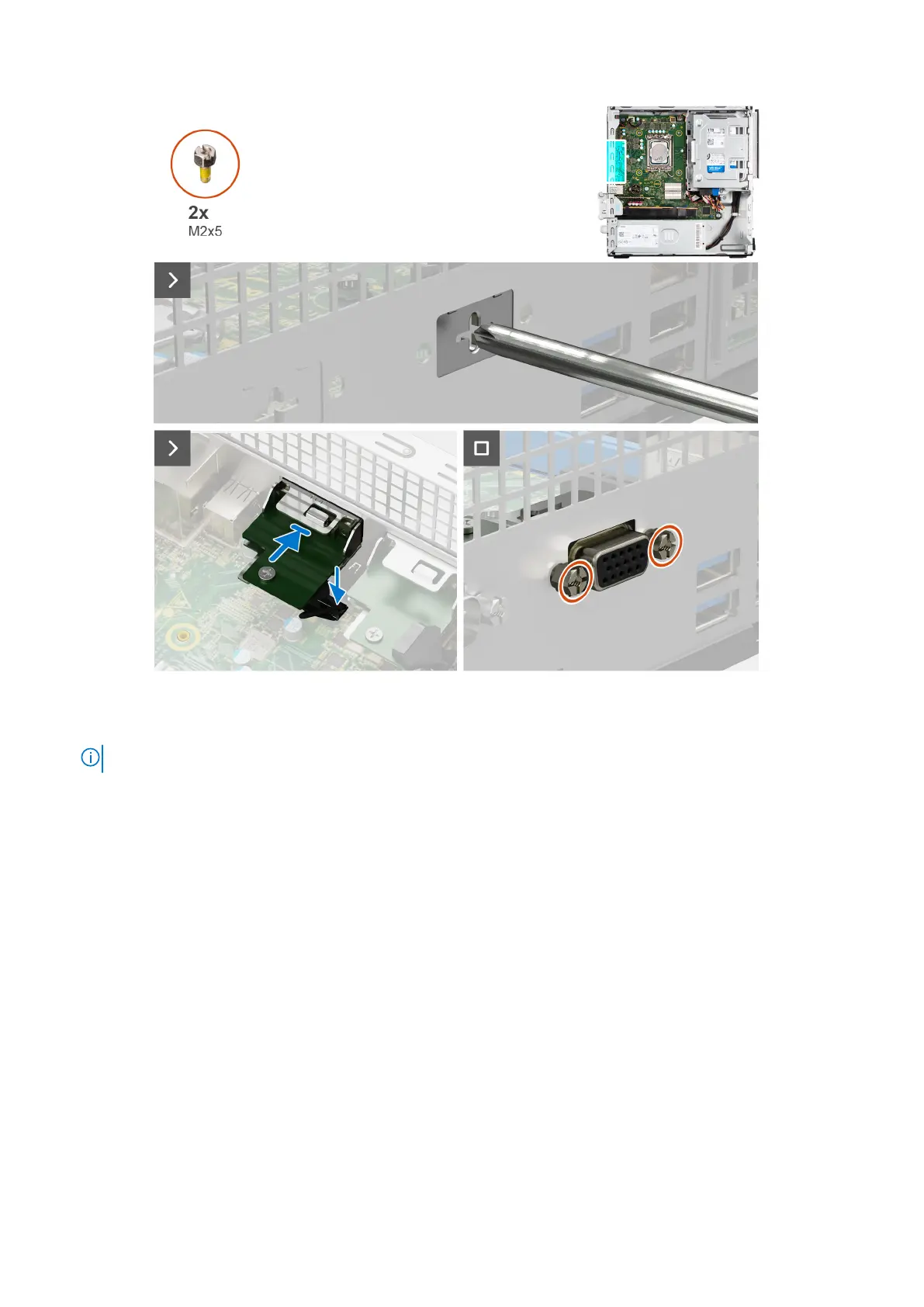 2x
M2x5