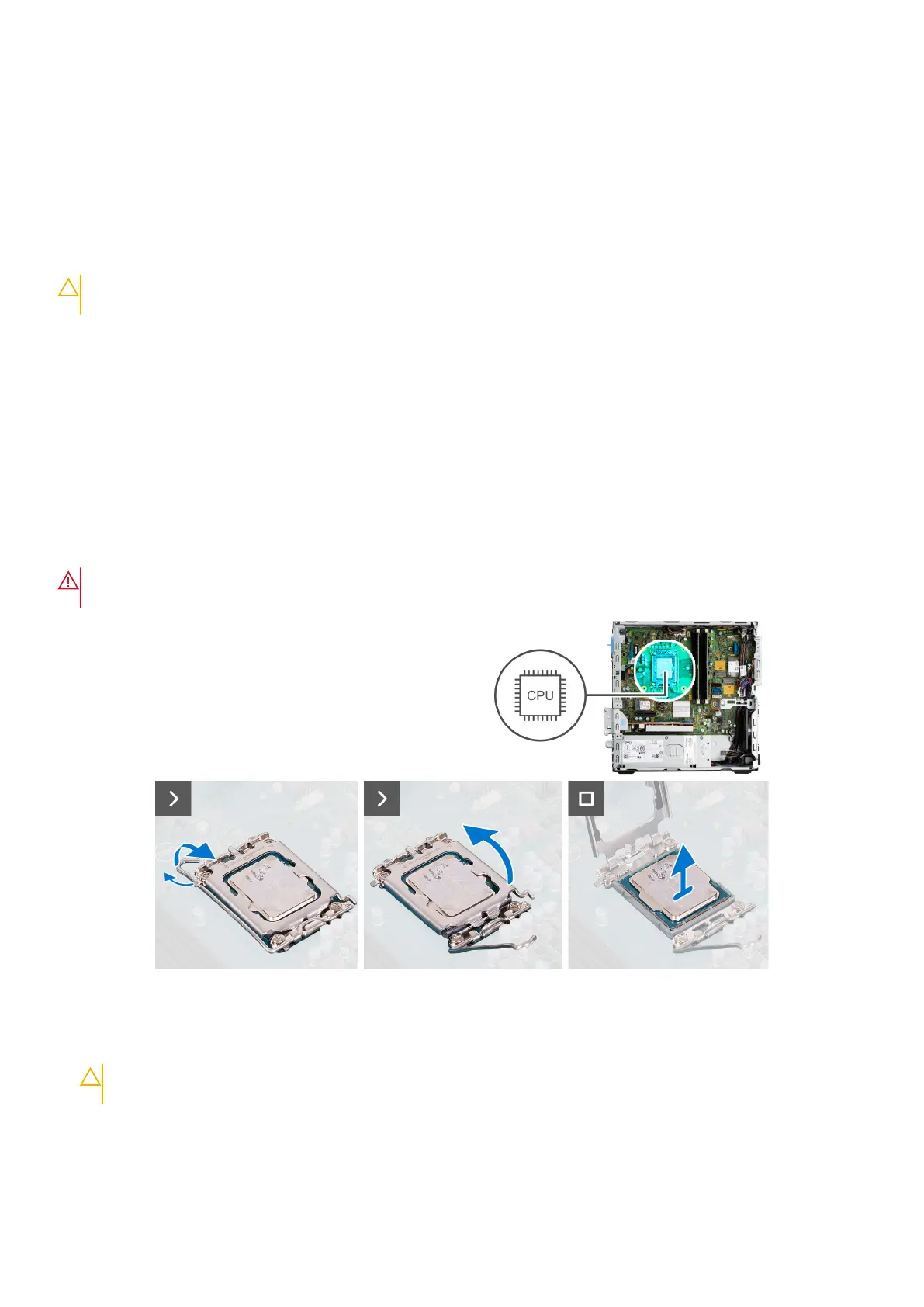 CPU