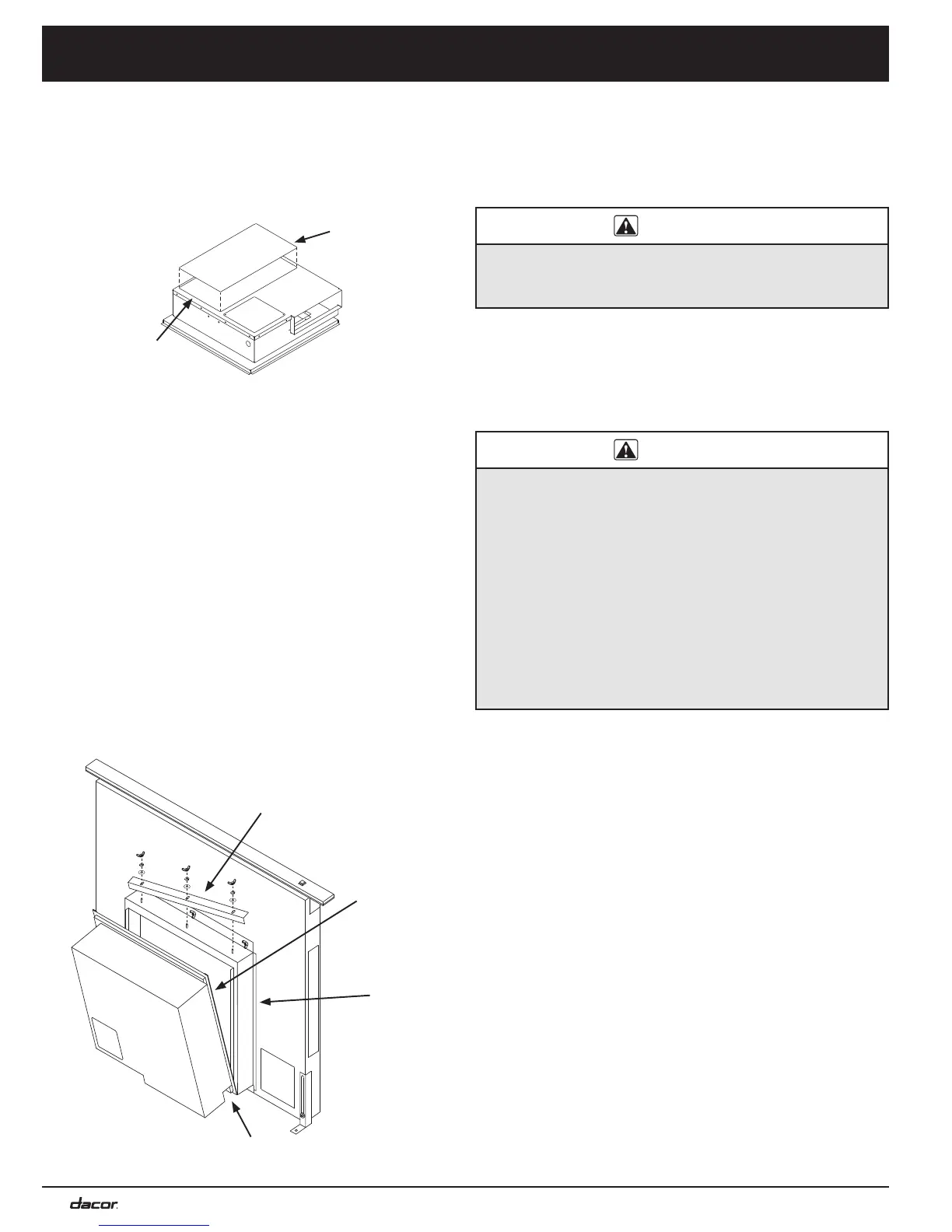 dacor.