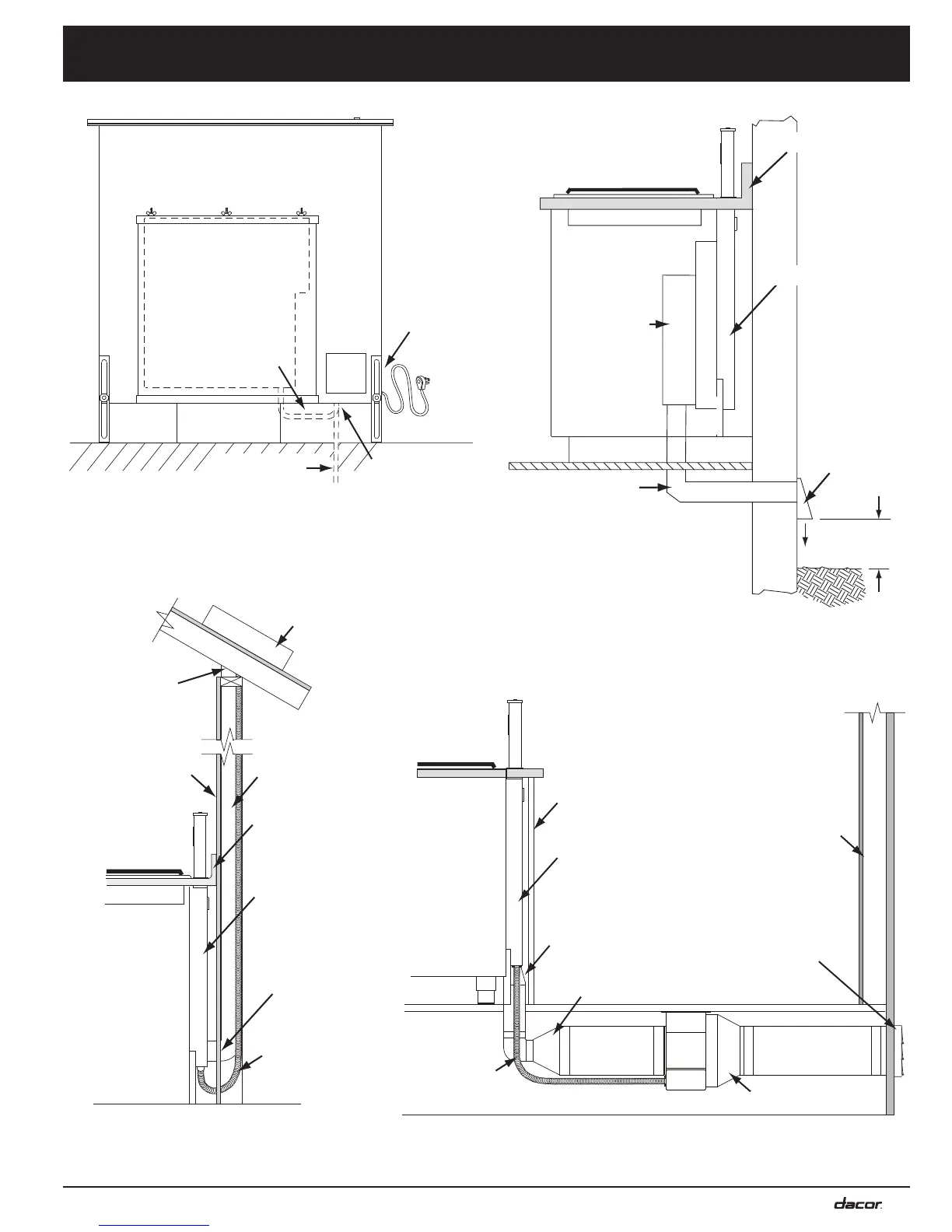 dacor