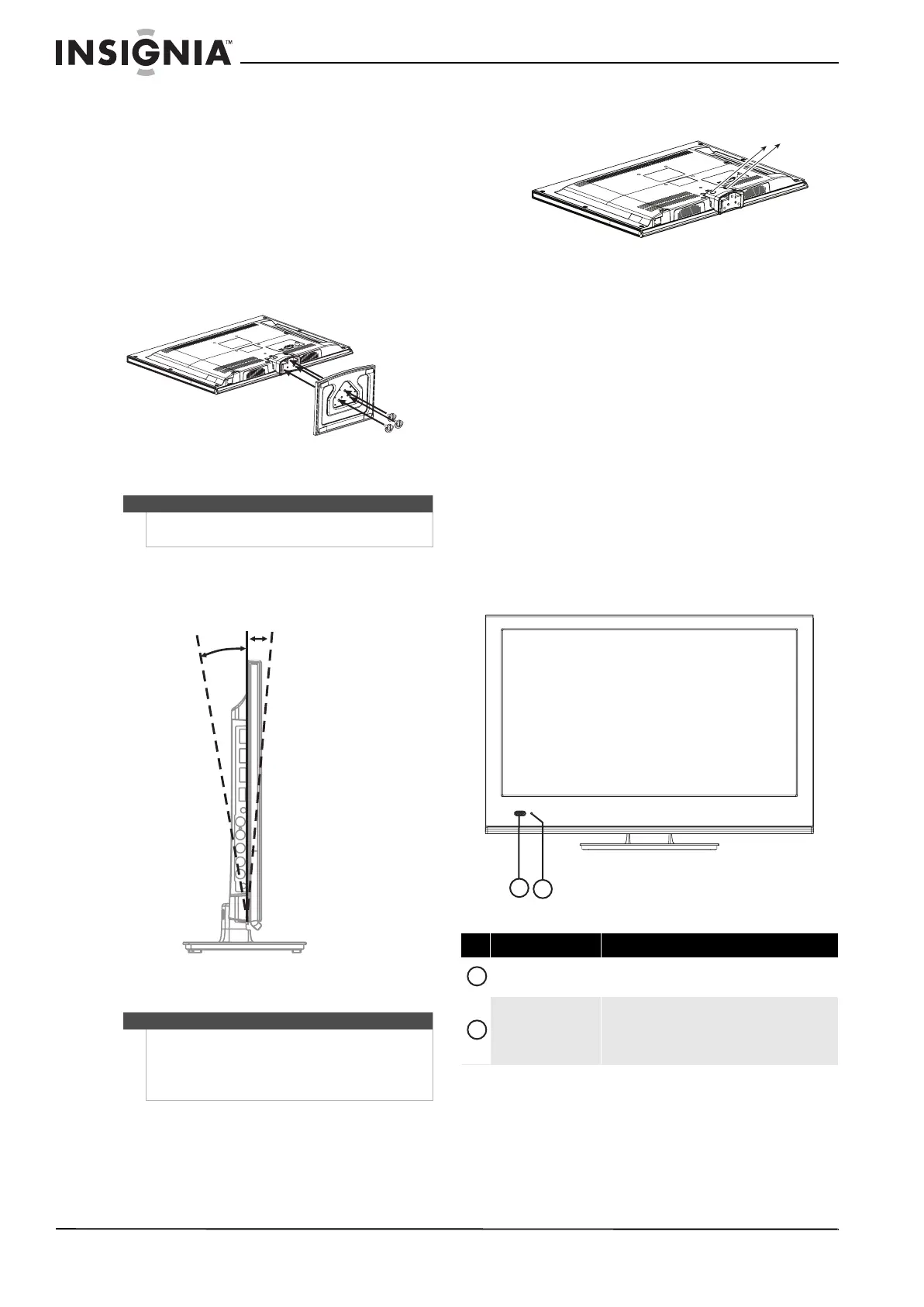 INSIGNIA™