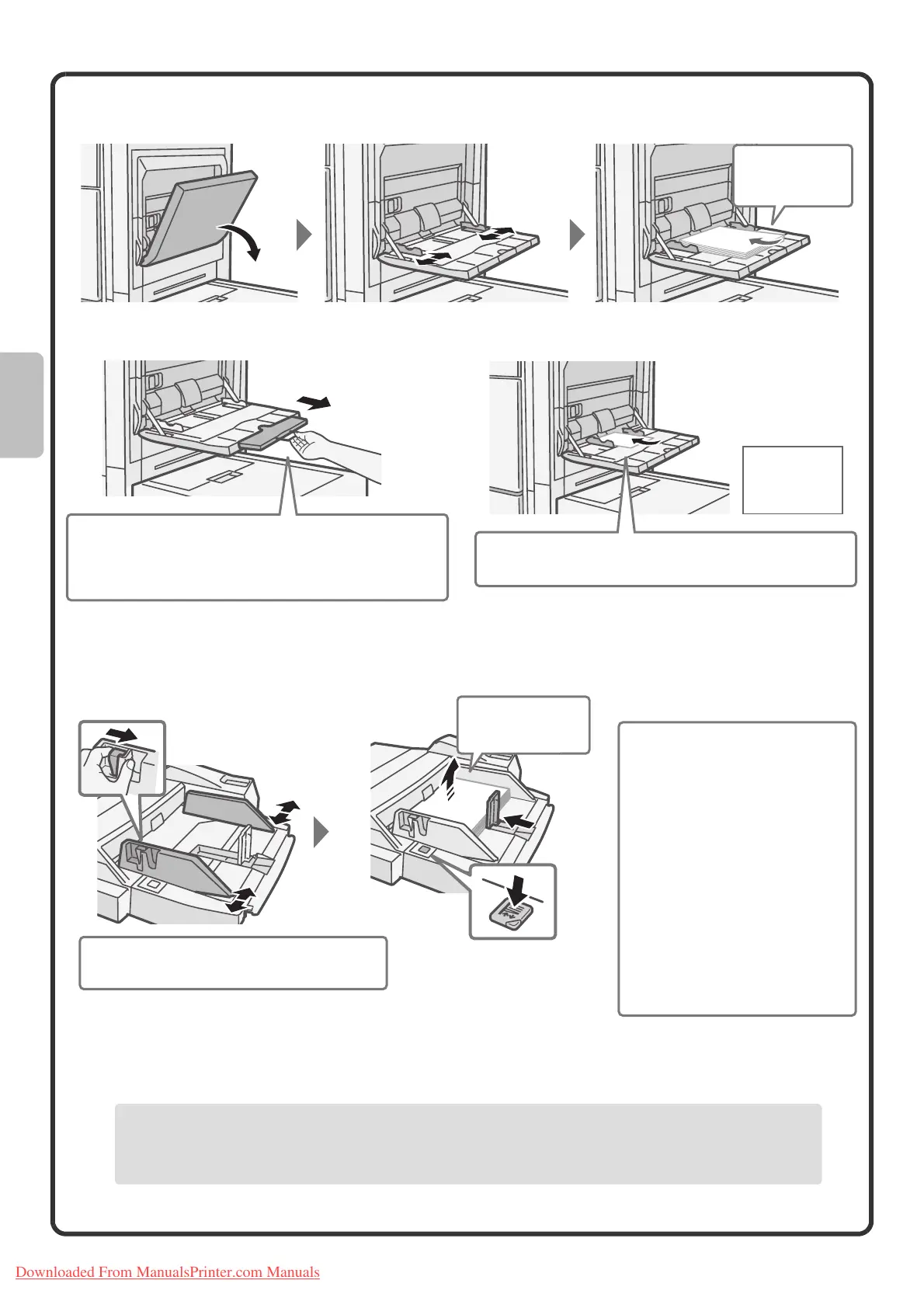 Downloaded From ManualsPrinter.com Manuals