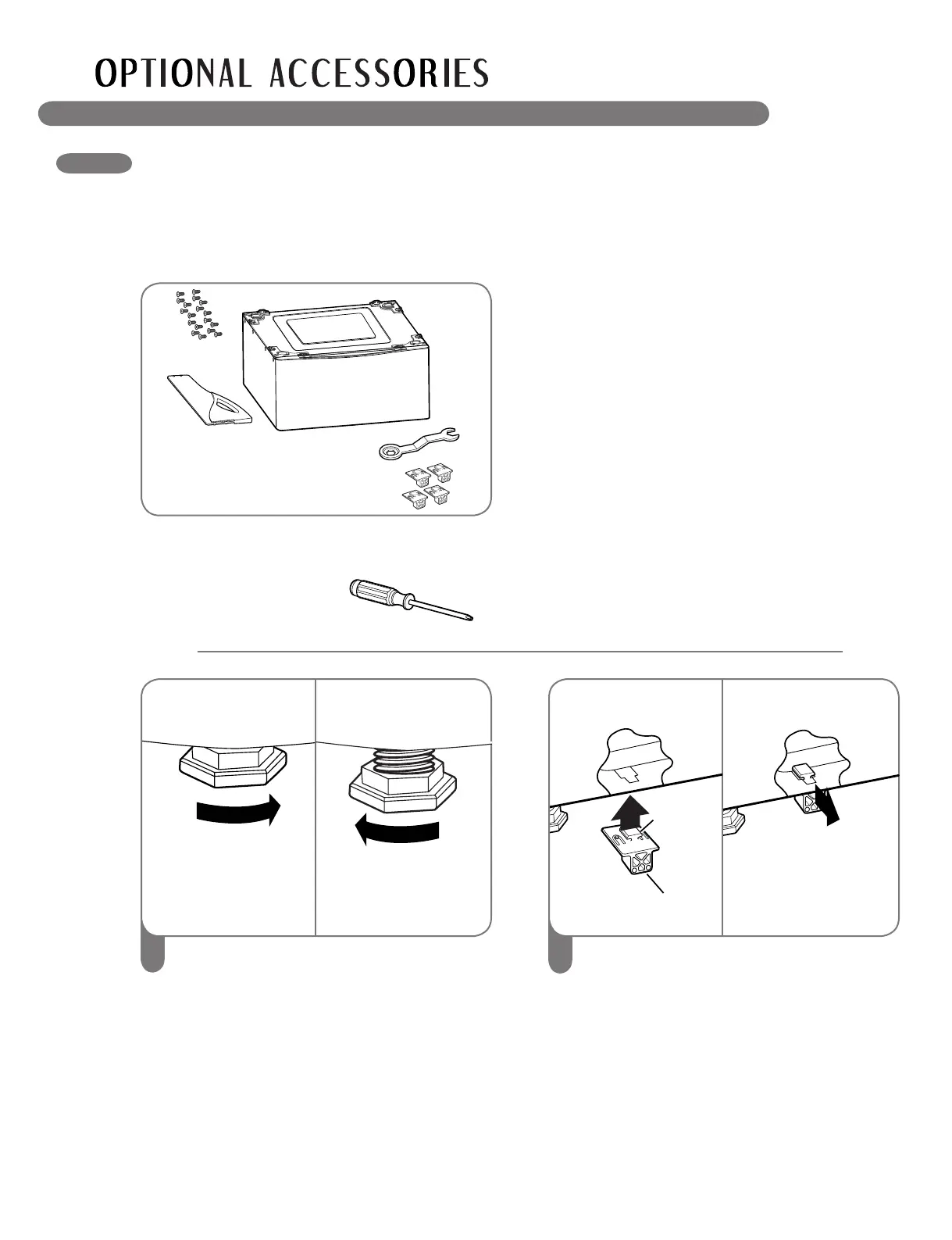 OPTIONAL ACCESSORIES