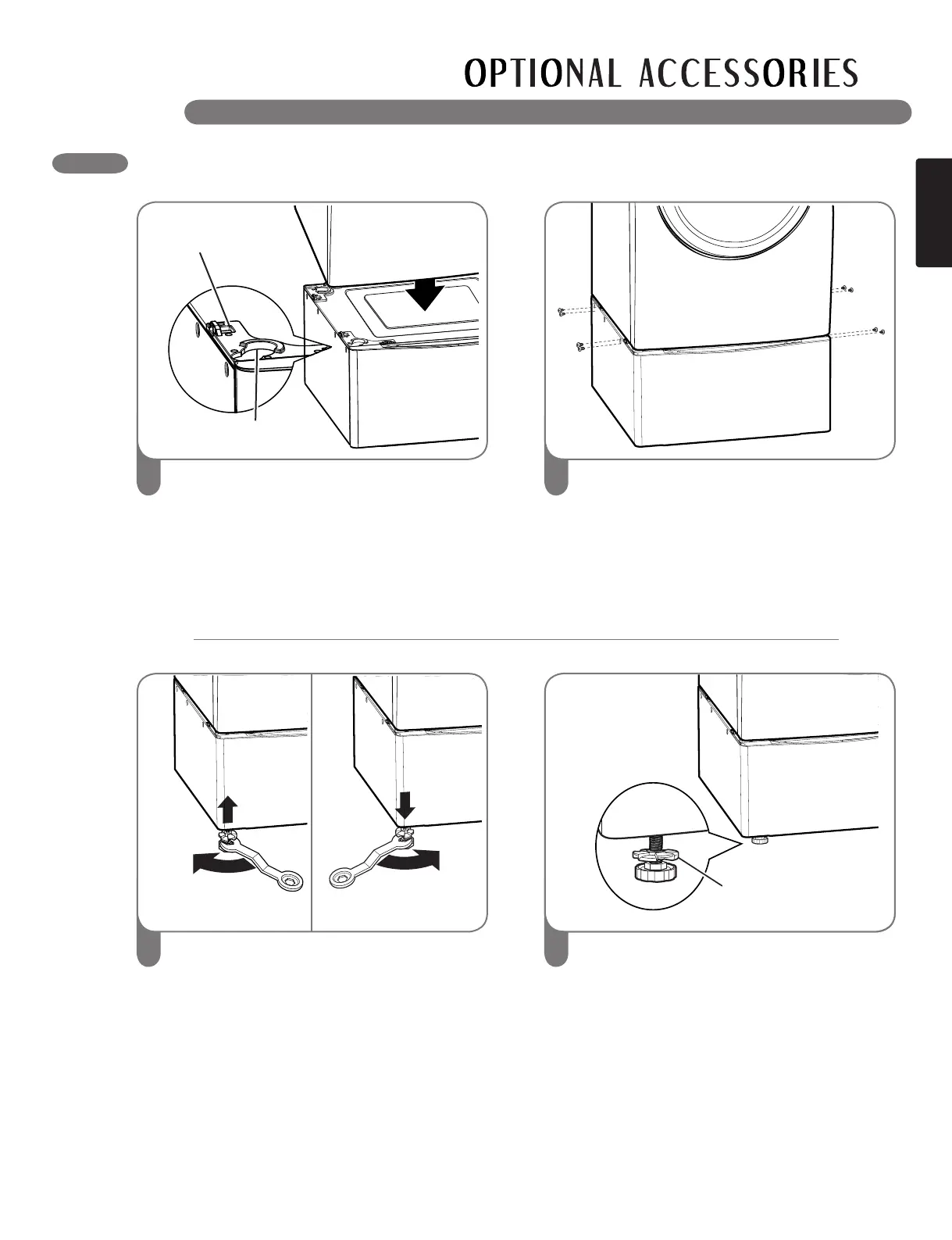 OPTIONAL ACCESSORIES