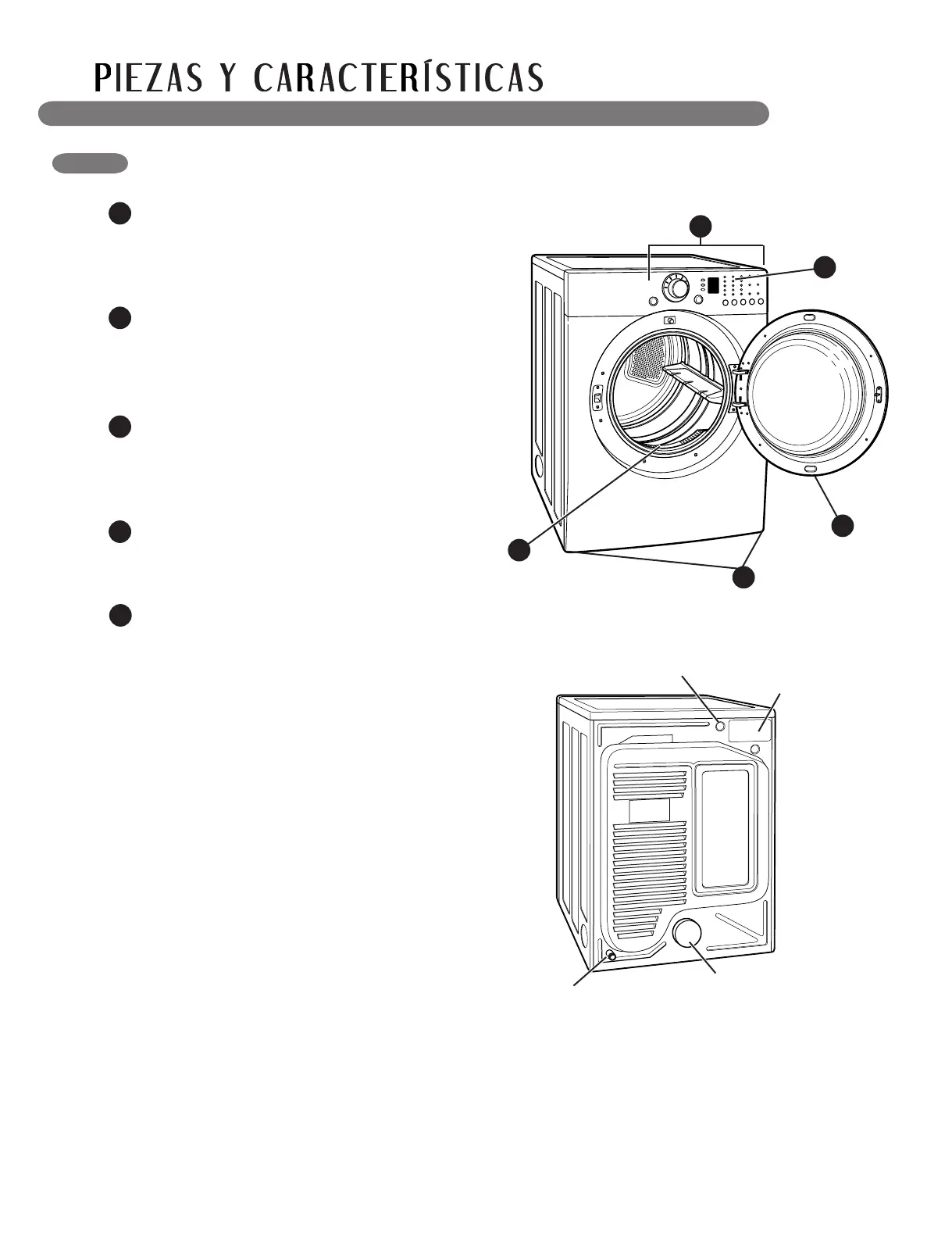 PIEZAS Y CARACTERÍSTICAS