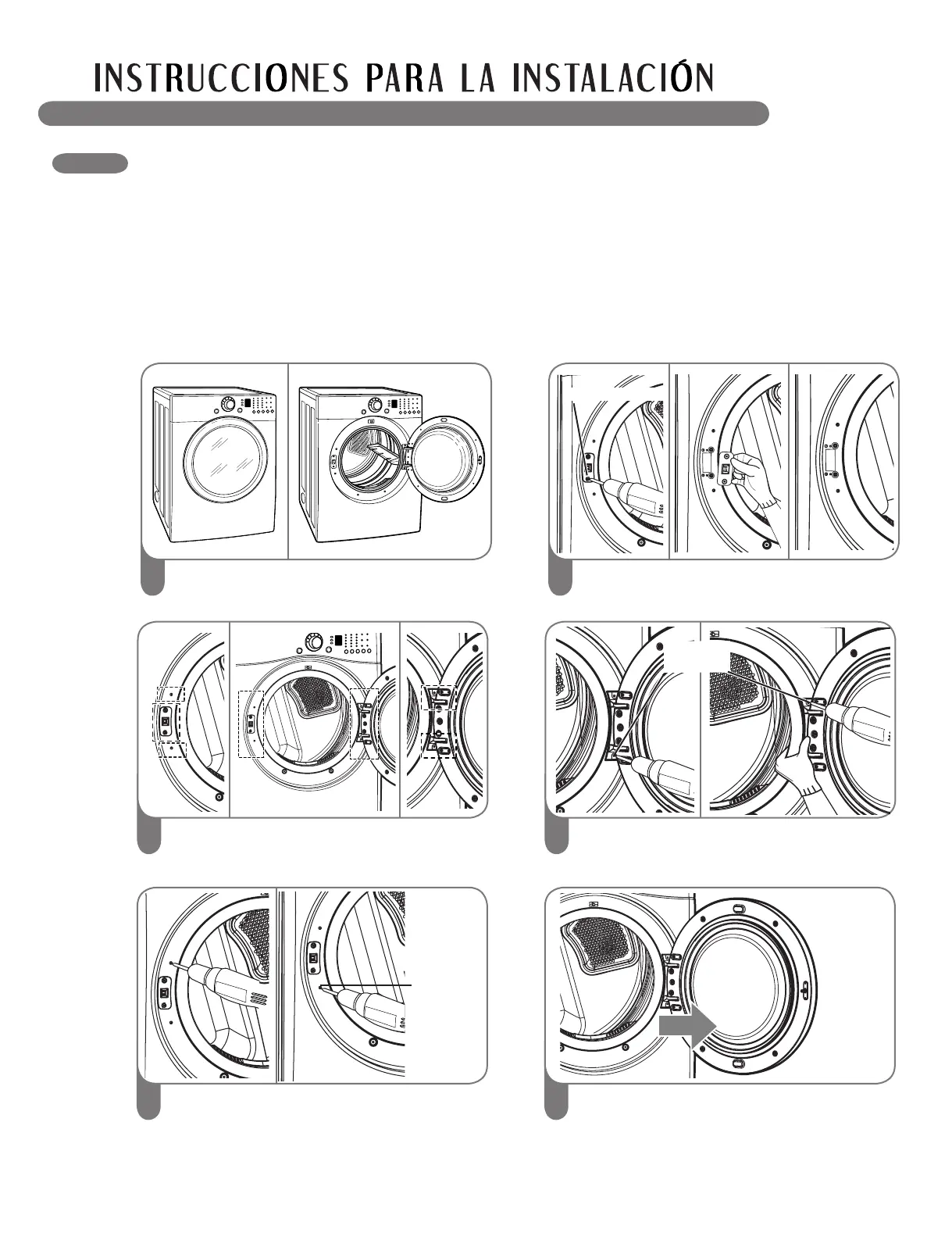 INSTRUCCIONES PARA LA INSTALACIÓN