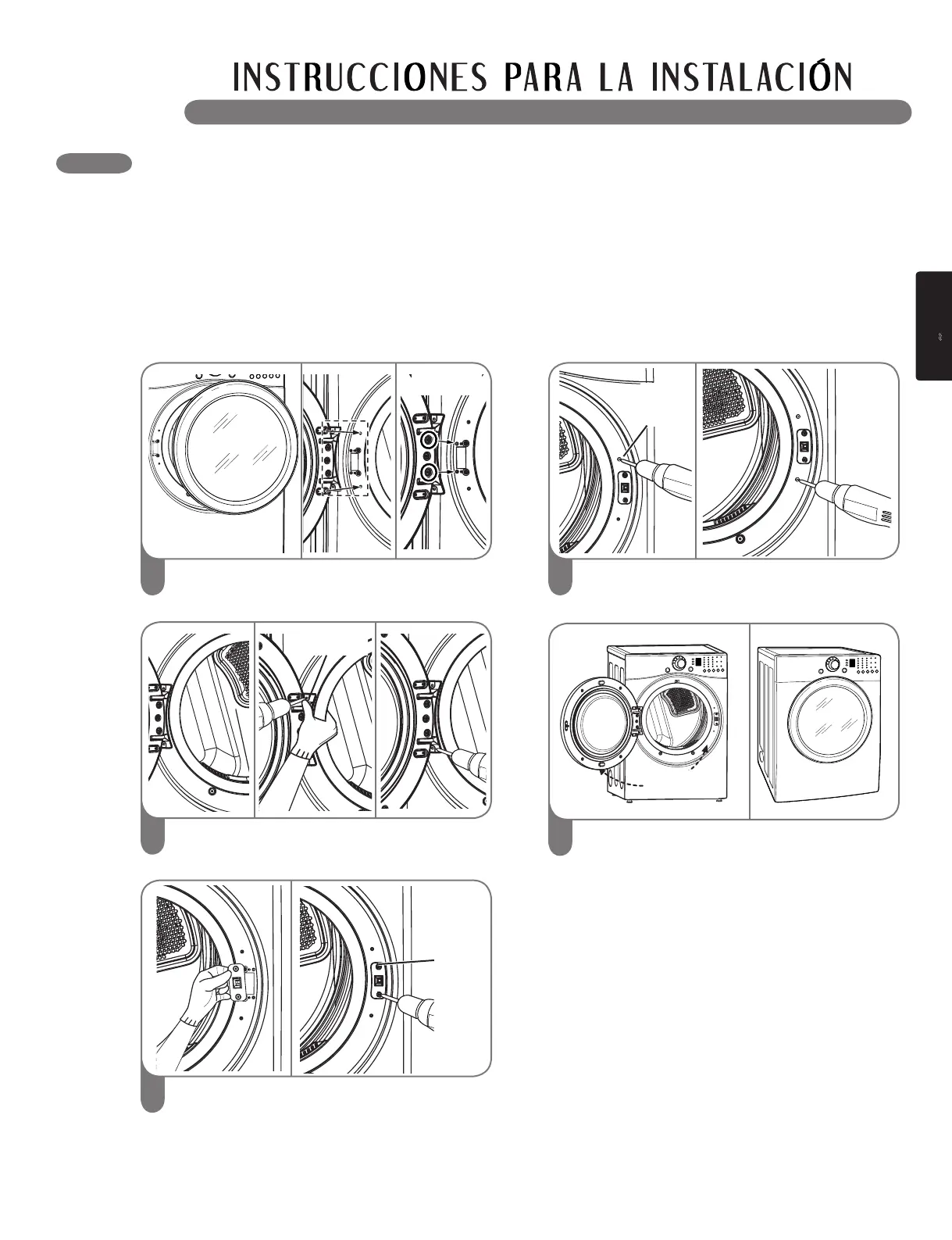 INSTRUCCIONES PARA LA INSTALACIÓN