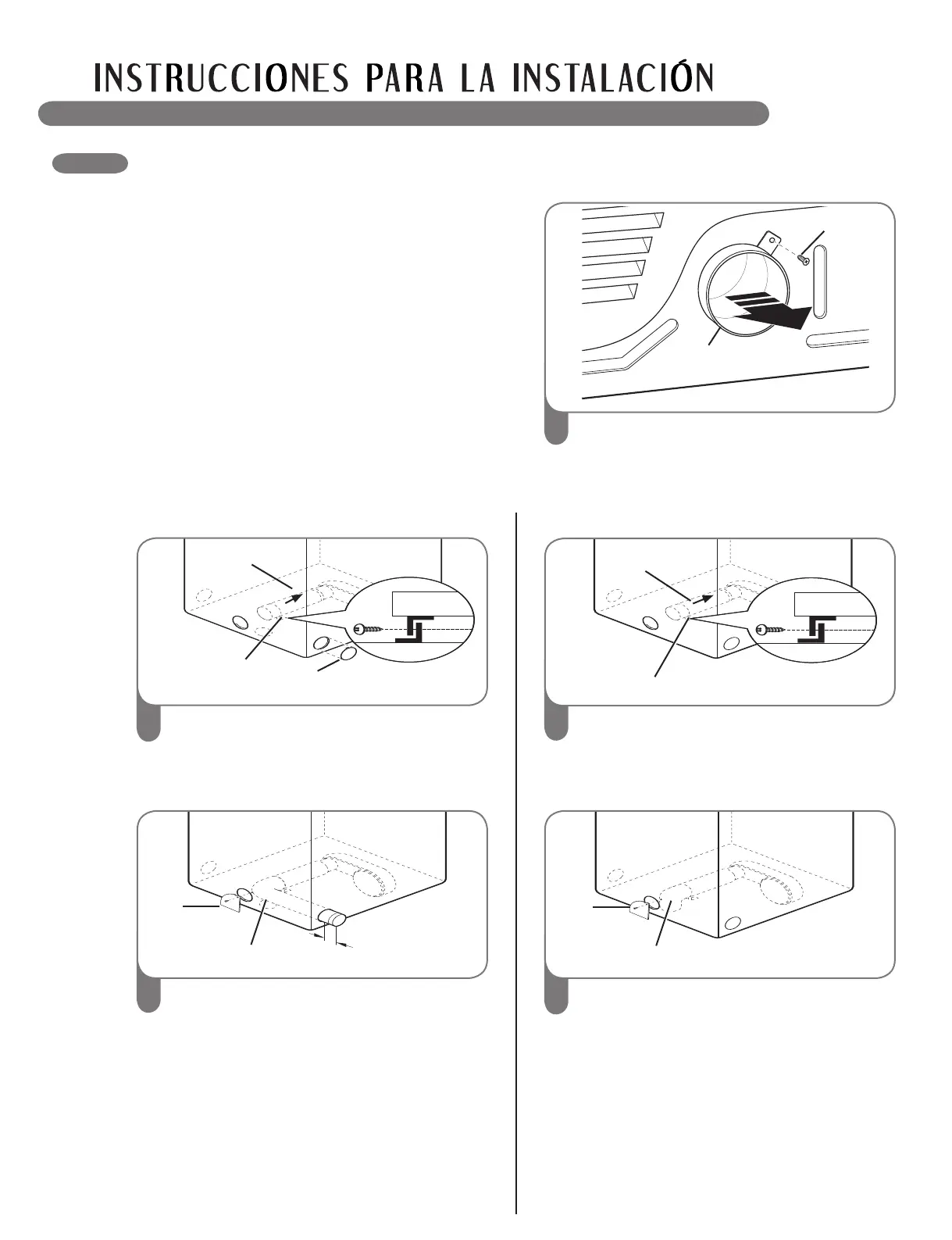 INSTRUCCIONES PARA LA INSTALACIÓN