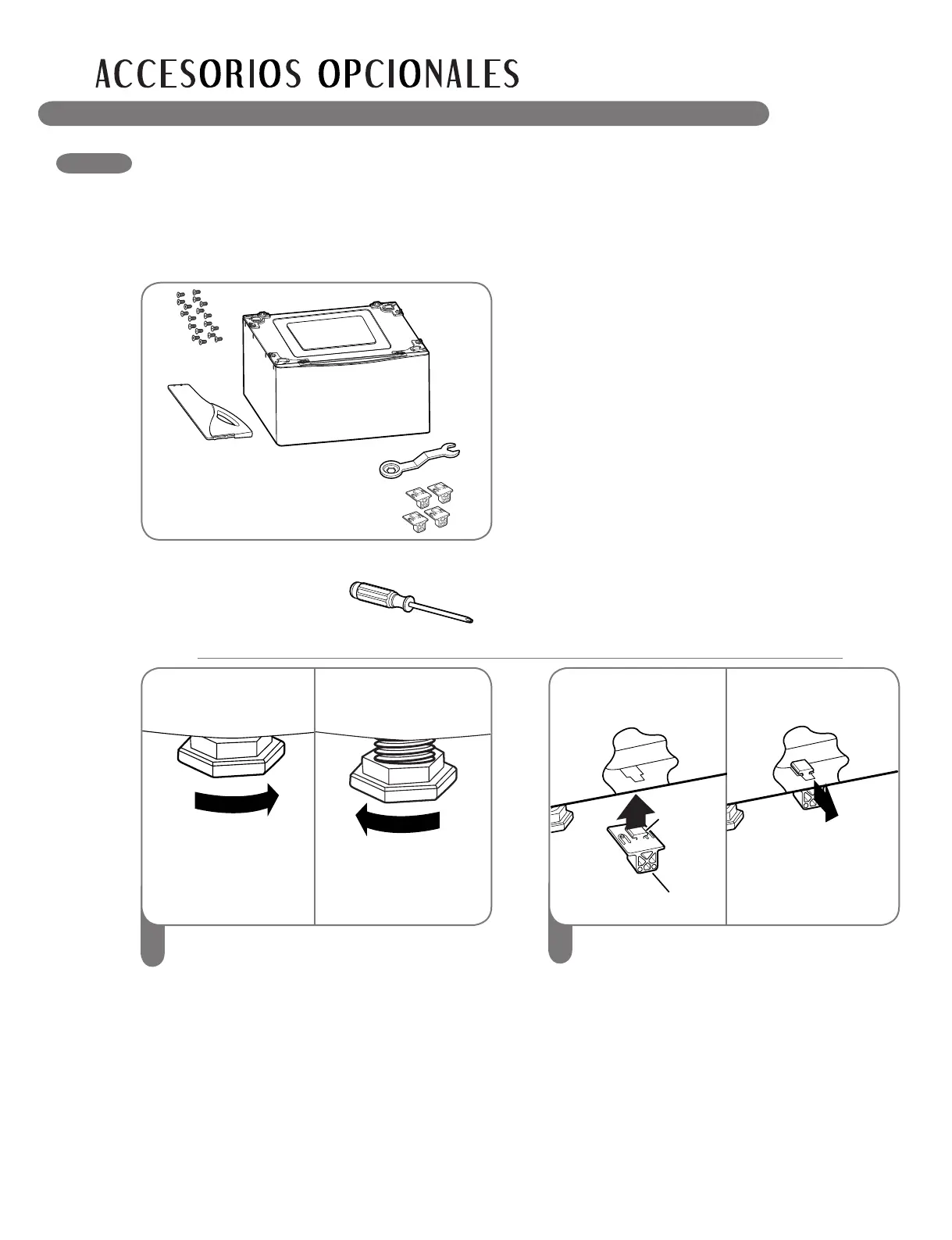 ACCESORIOS OPCIONALES