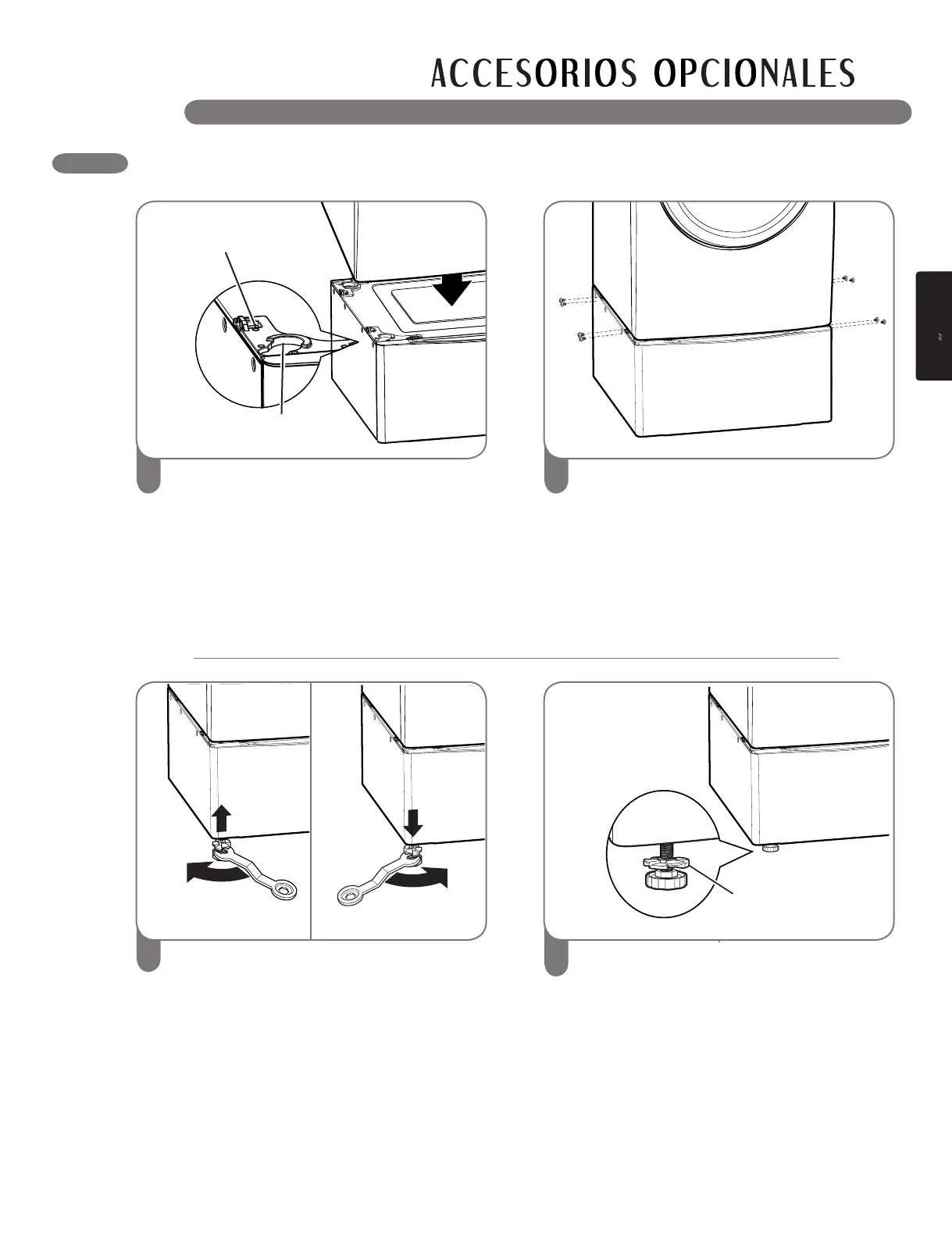 ACCESORIOS OPCIONALES