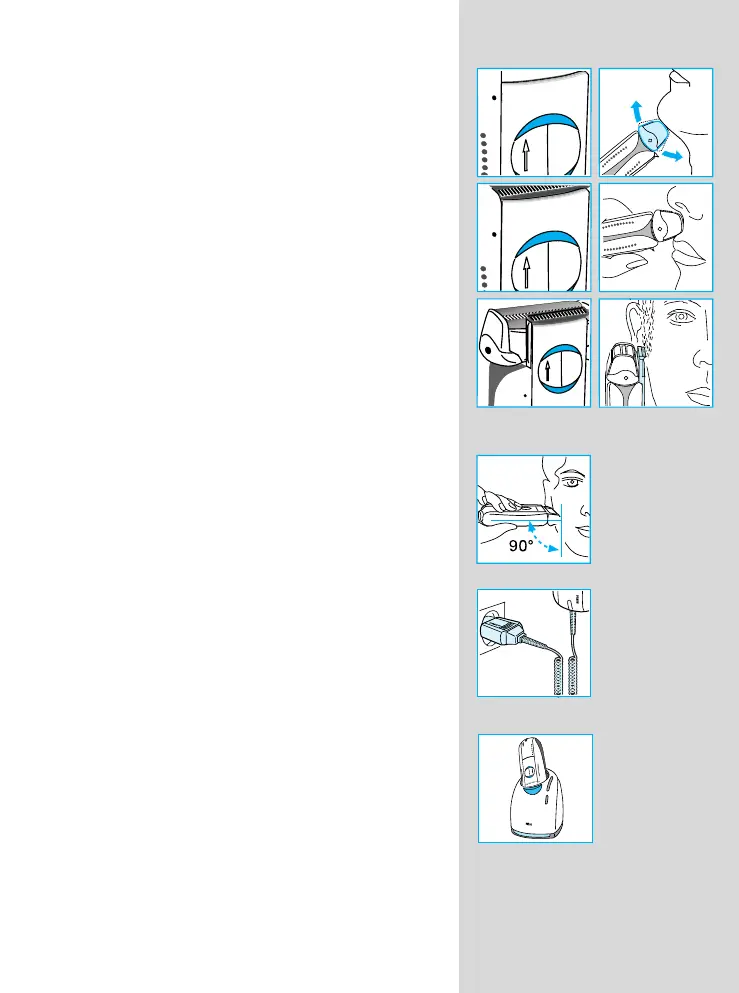 90°