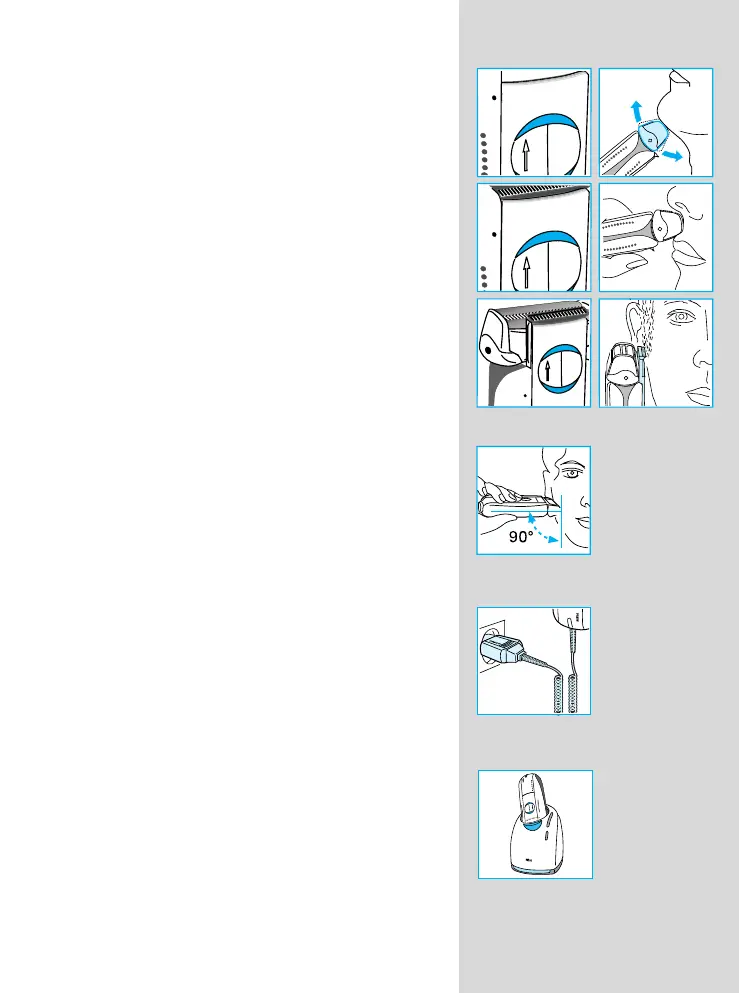 90°