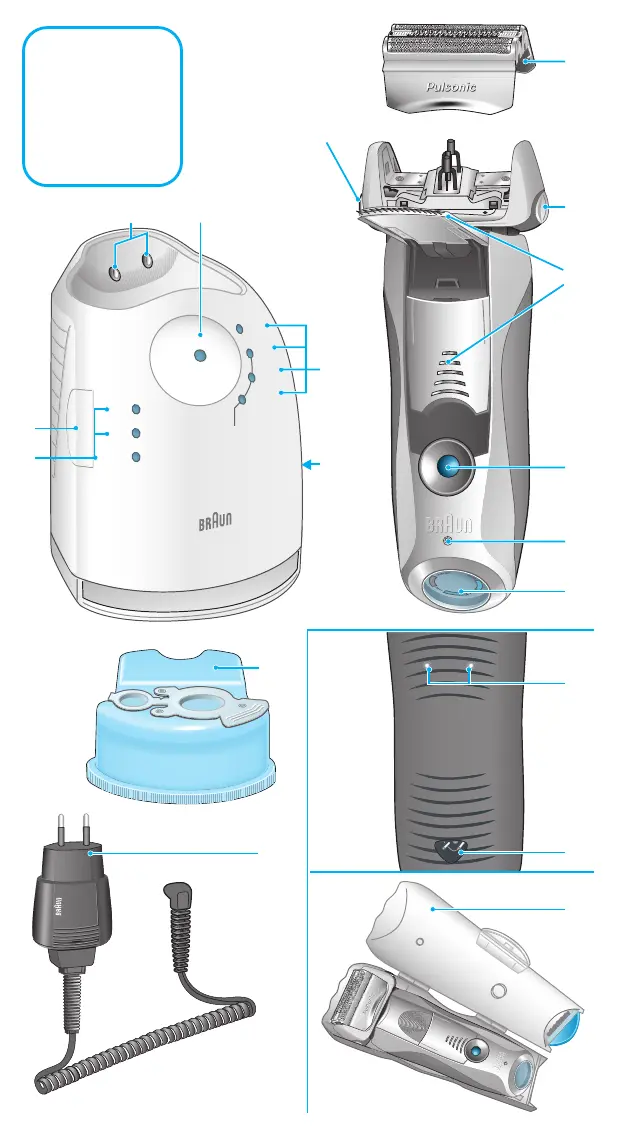 Pulsonic

BRAUN

BRAUN

BRAUN