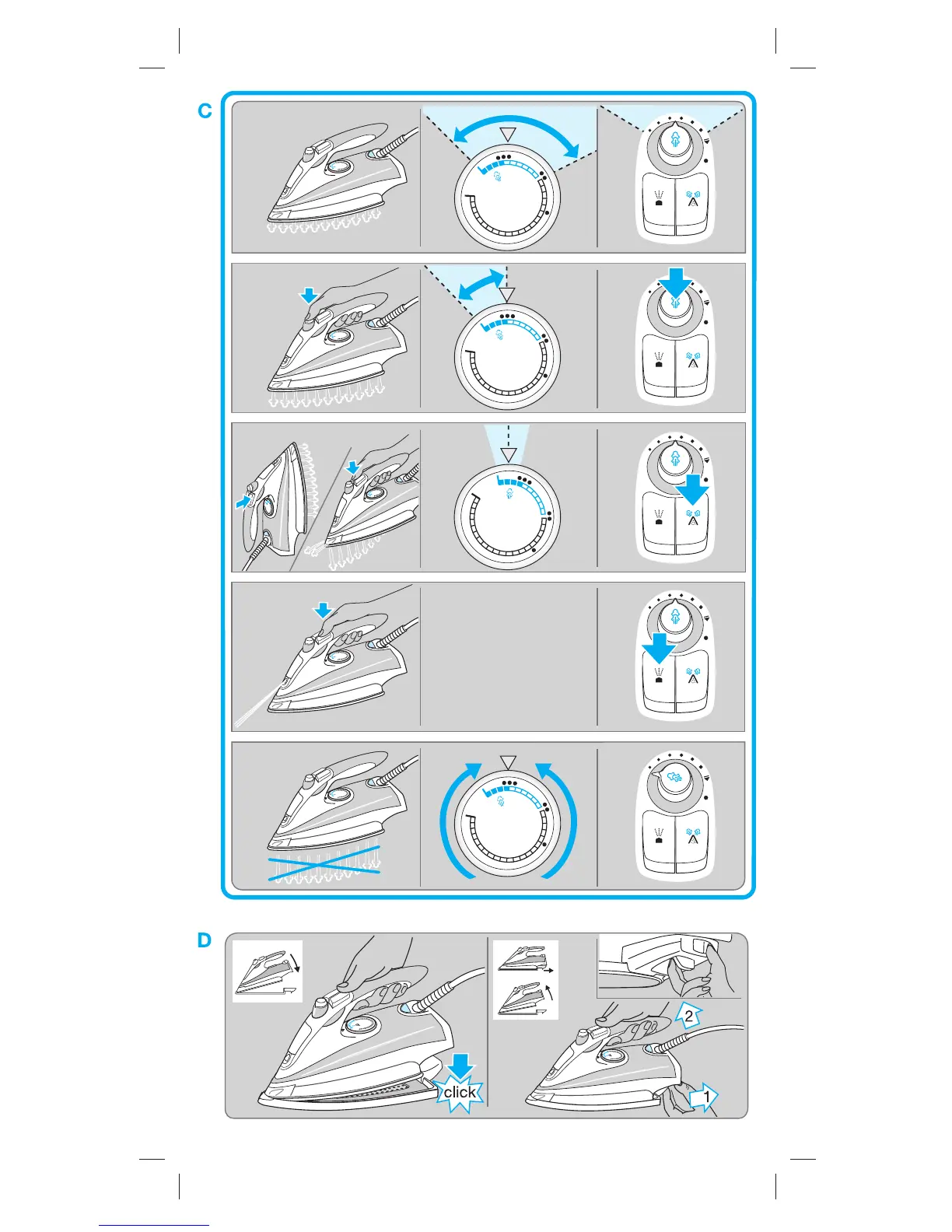 C

D

click

2

1