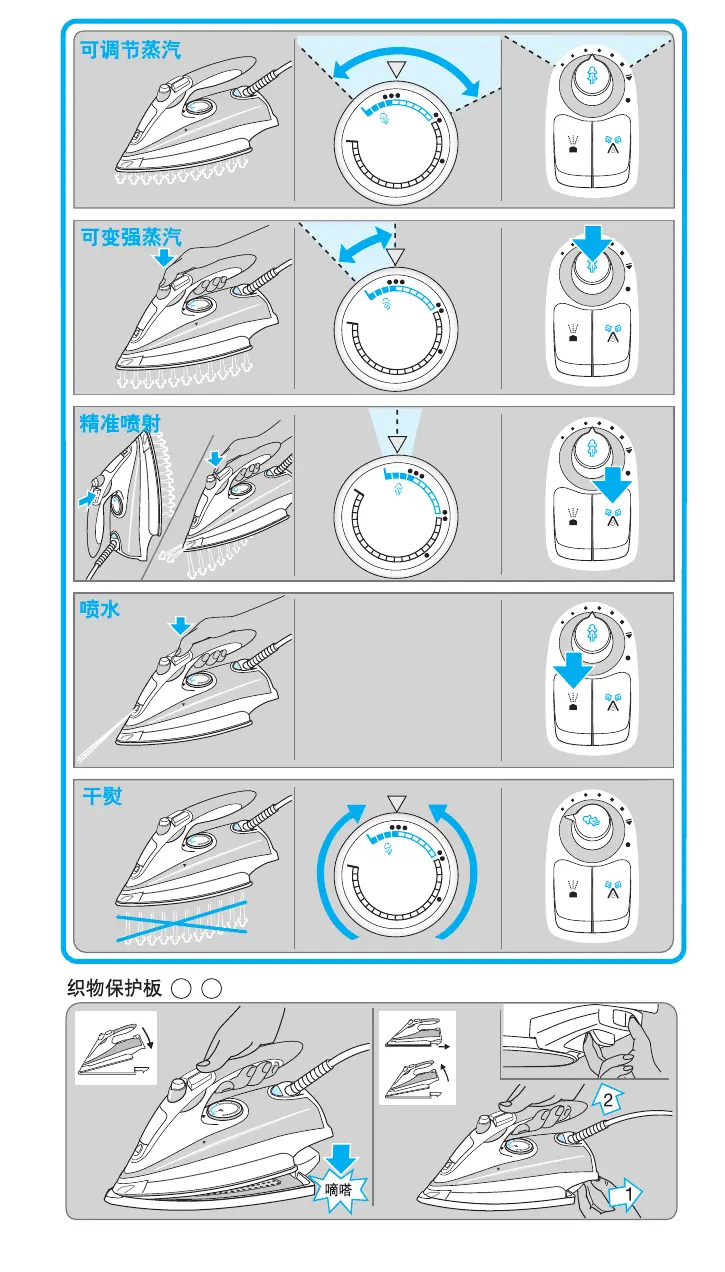 可调节蒸汽

可变强蒸汽

精准喷射

喷水

干熨

织物保护板

嘀嗒

2

1