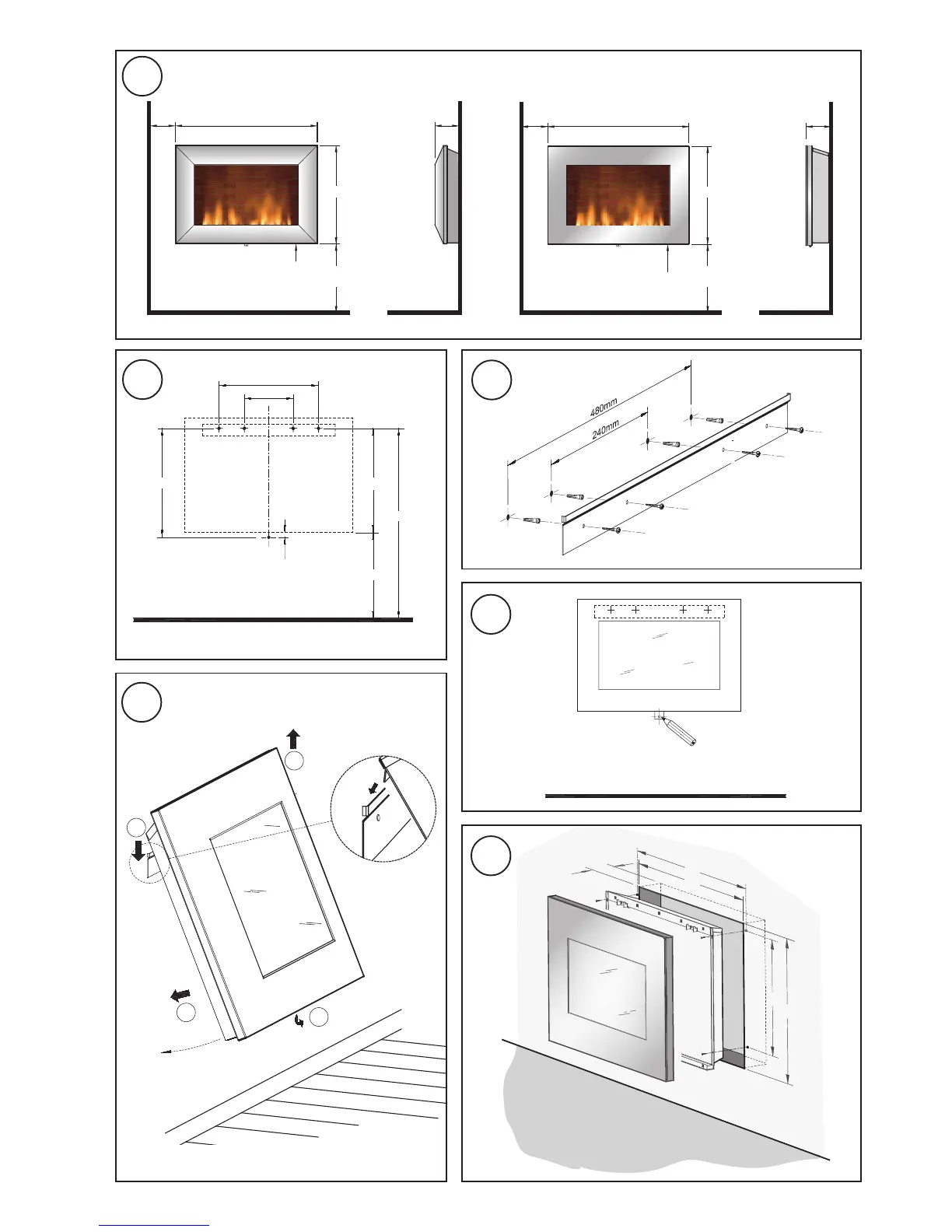 480mm
240mm