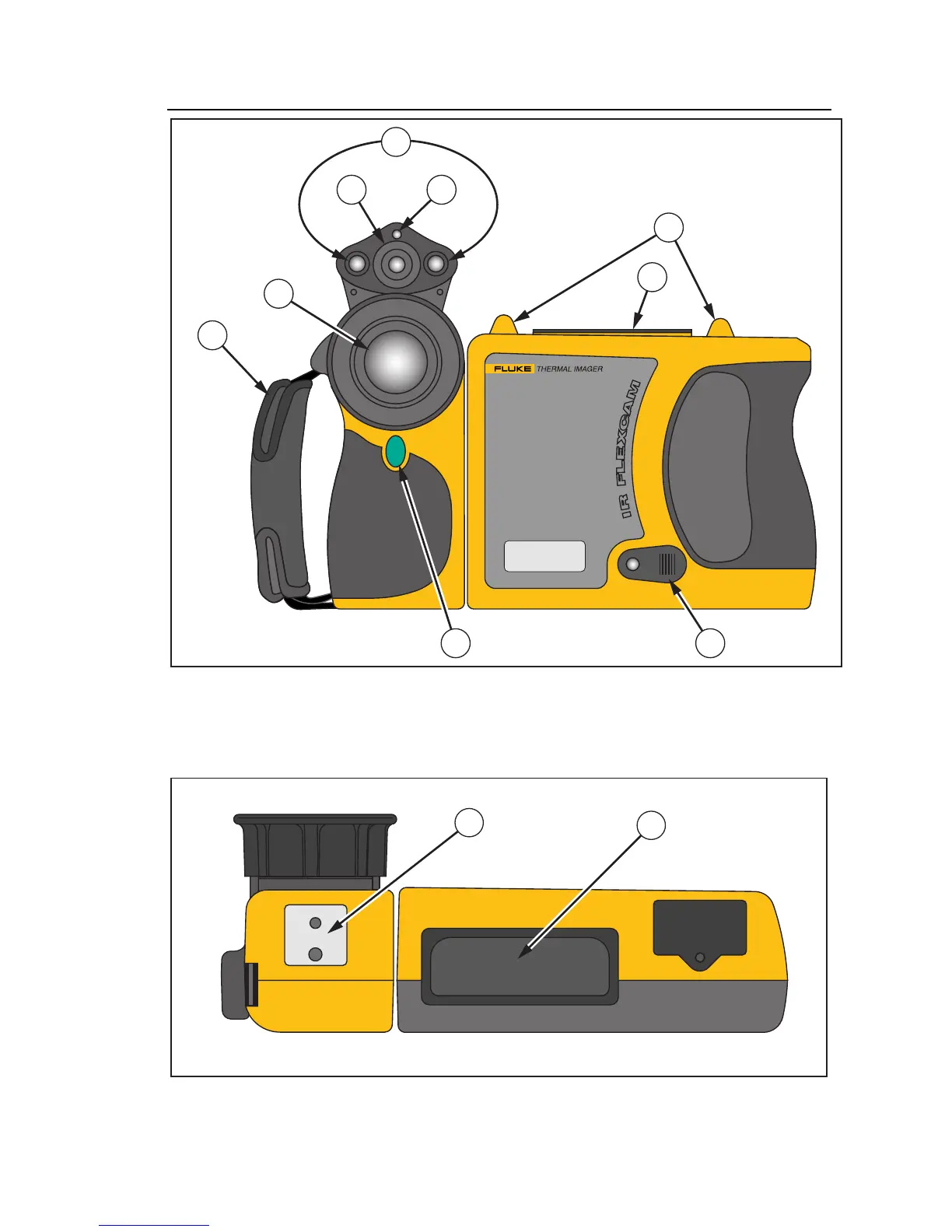 FLUKE THERMAL IMAGER

IR FLEXCAM