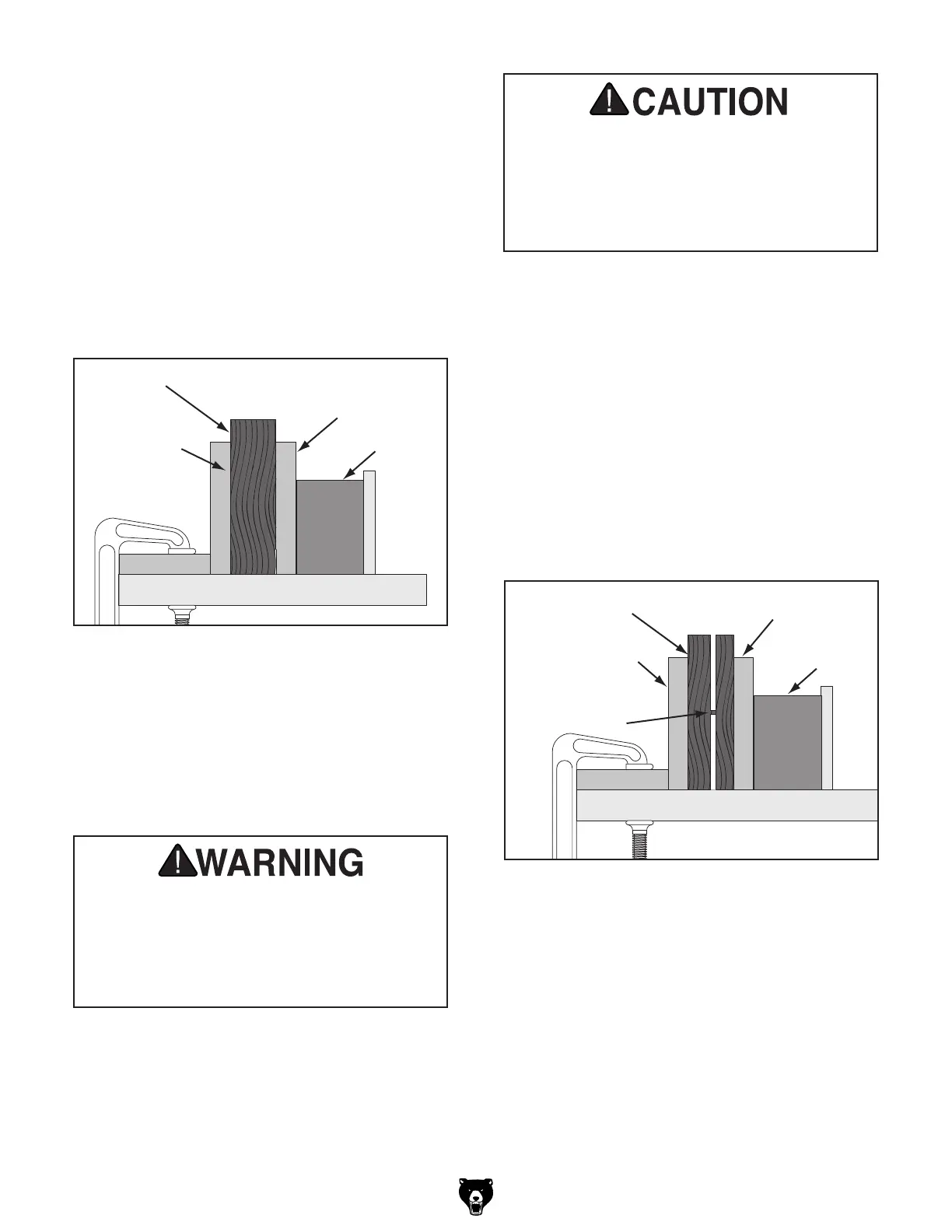 CAUTION

WARNING