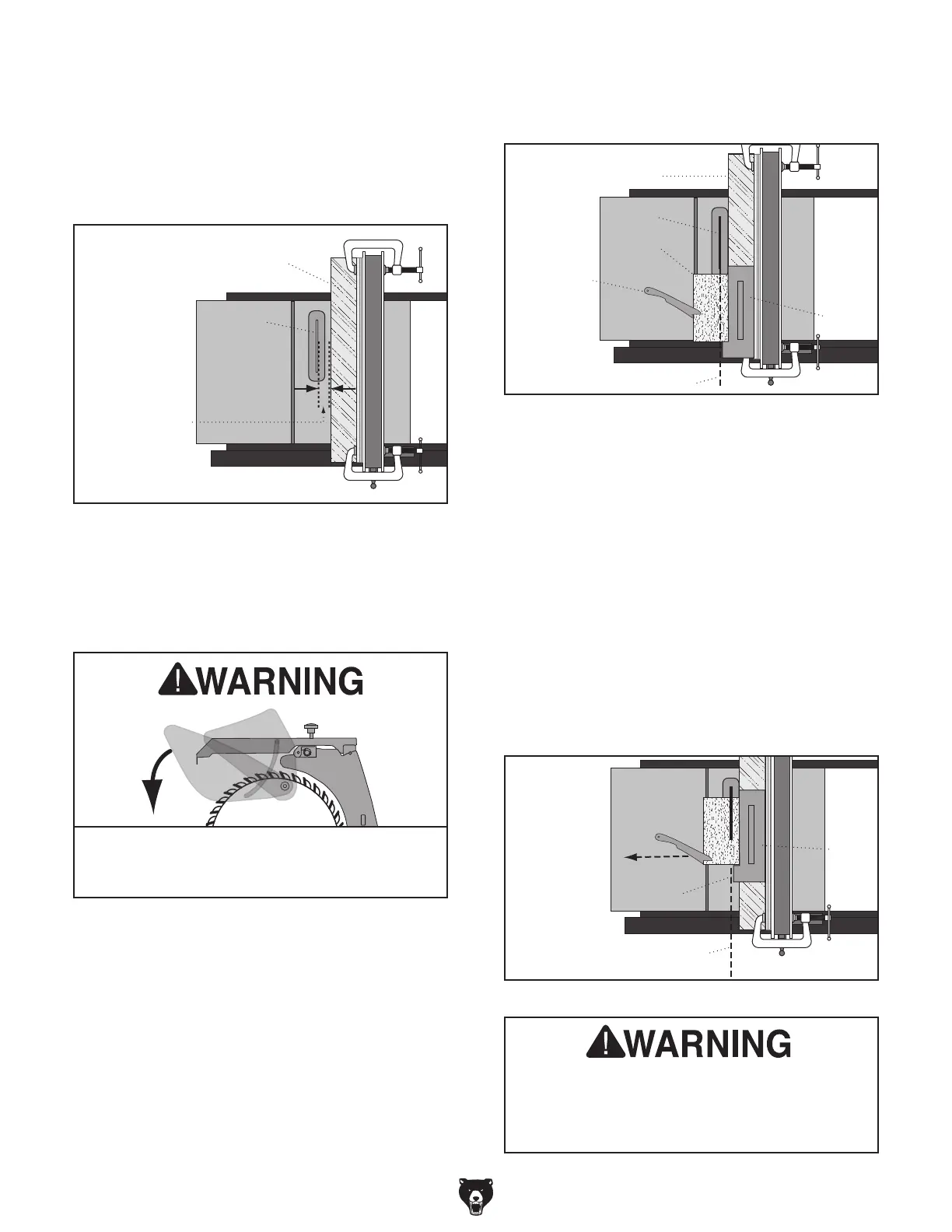 WARNING

WARNING