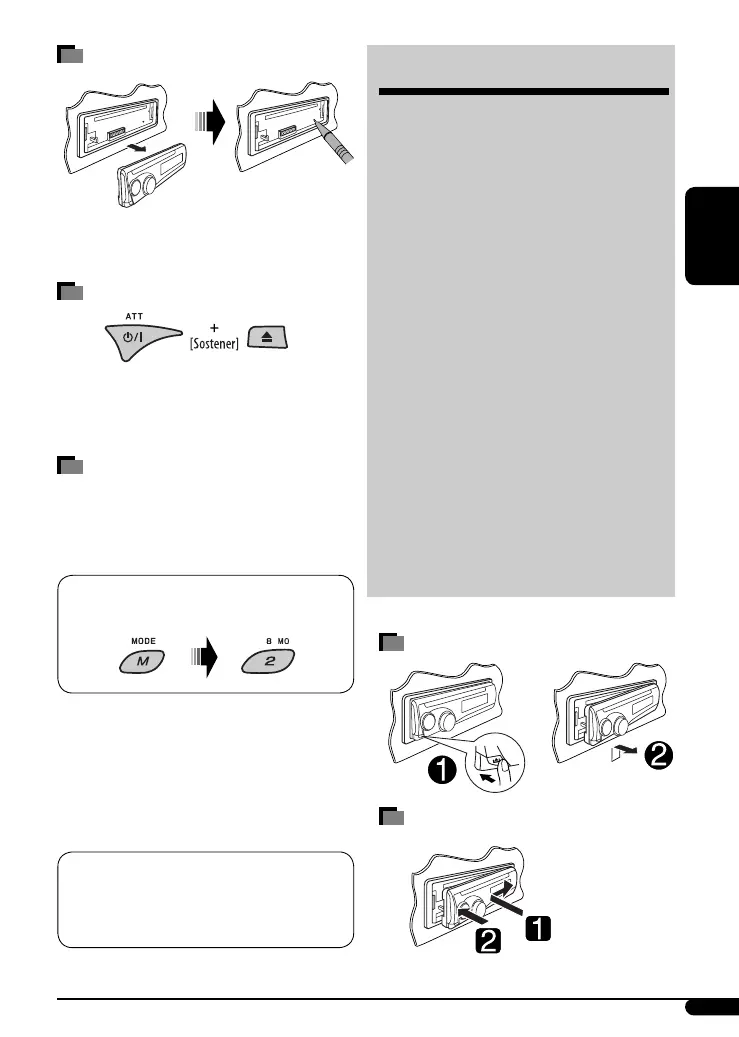 ATT

+

[Sostener]

MODE

M

B MO

2