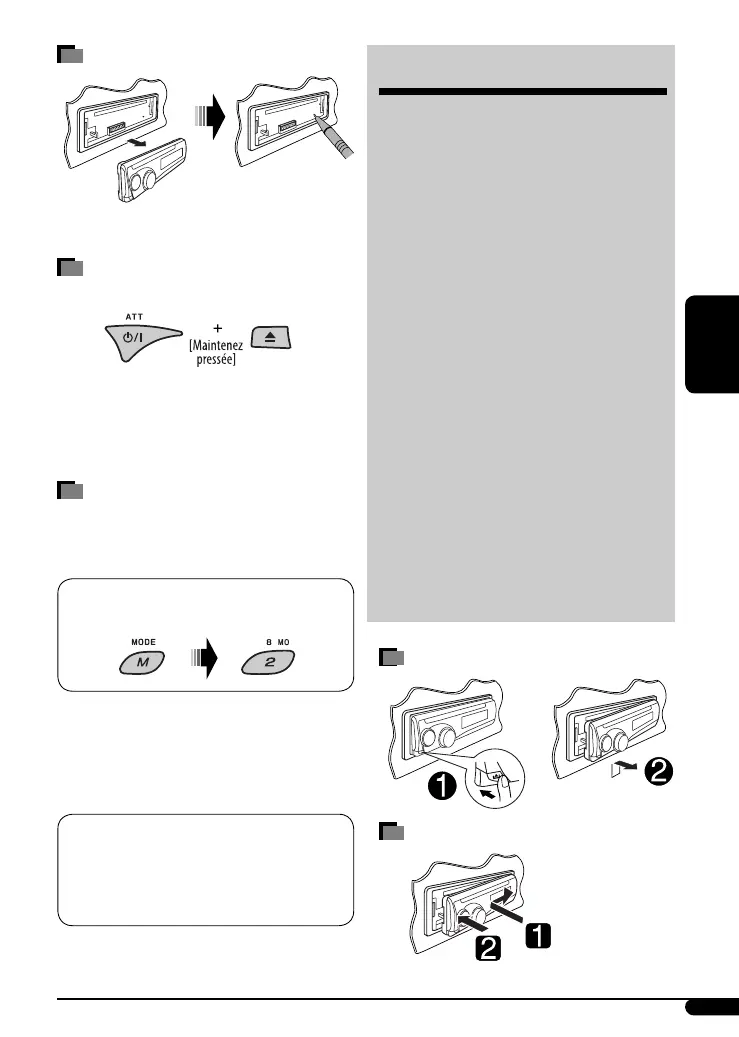 ATT
+
[Maintenez pressée]

MODE
M
8 MO
2