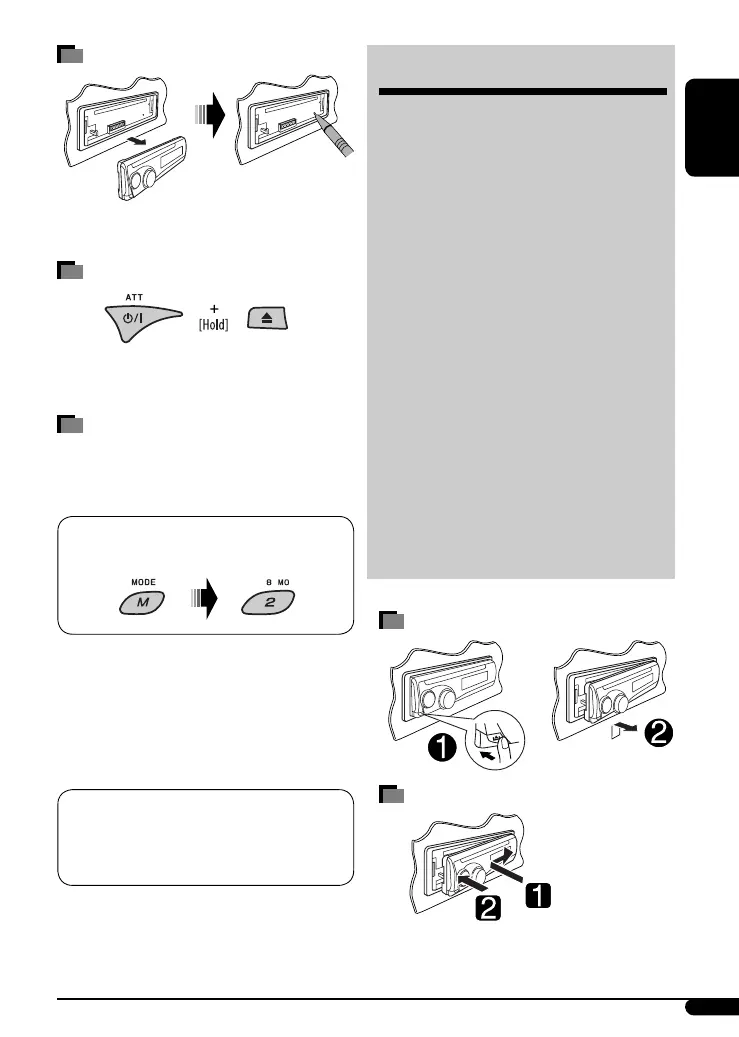 ATT

+
[Hold]

MODE

M

8 MO

2

1

2

1

2