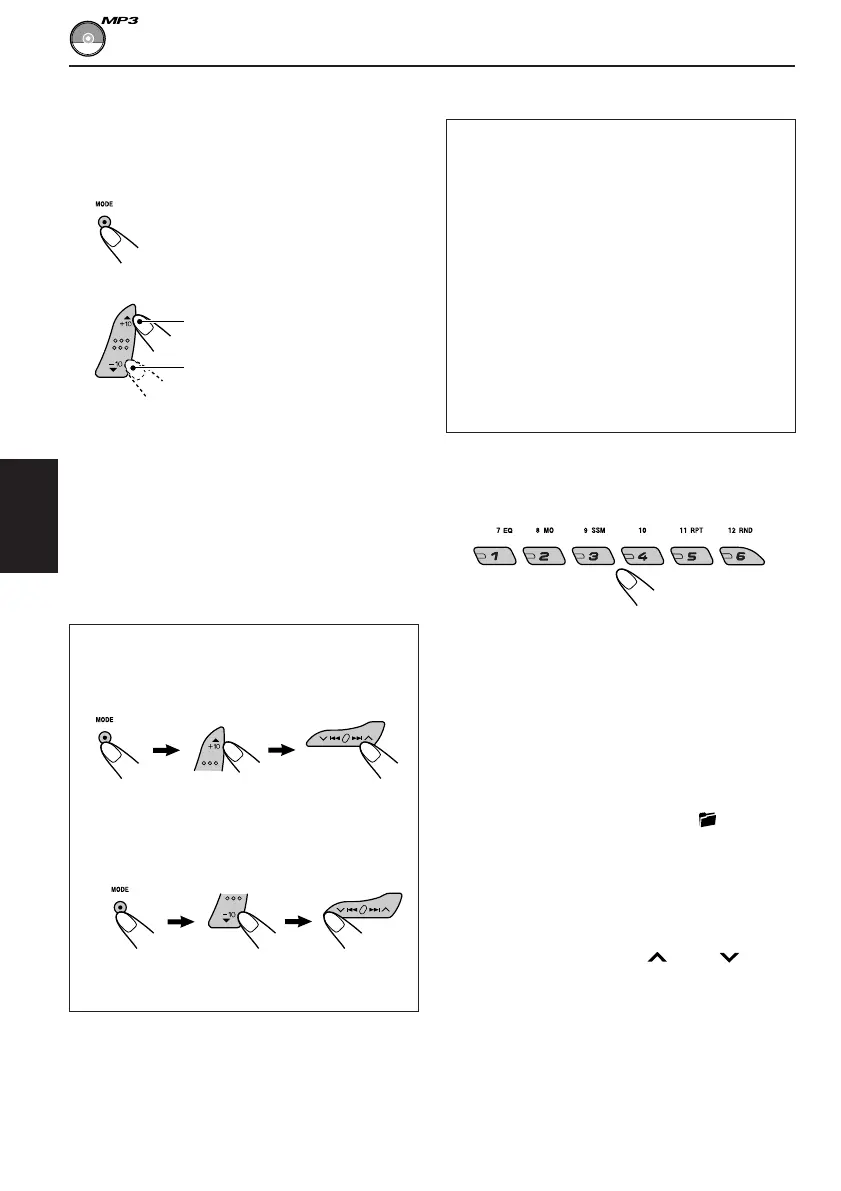 MP3

MODE

+10

−10

MODE

+10

MODE

−10

7 EQ 8 MO 9 SSM 10 11 RPT 12 RND

1 2 3 4 5 6