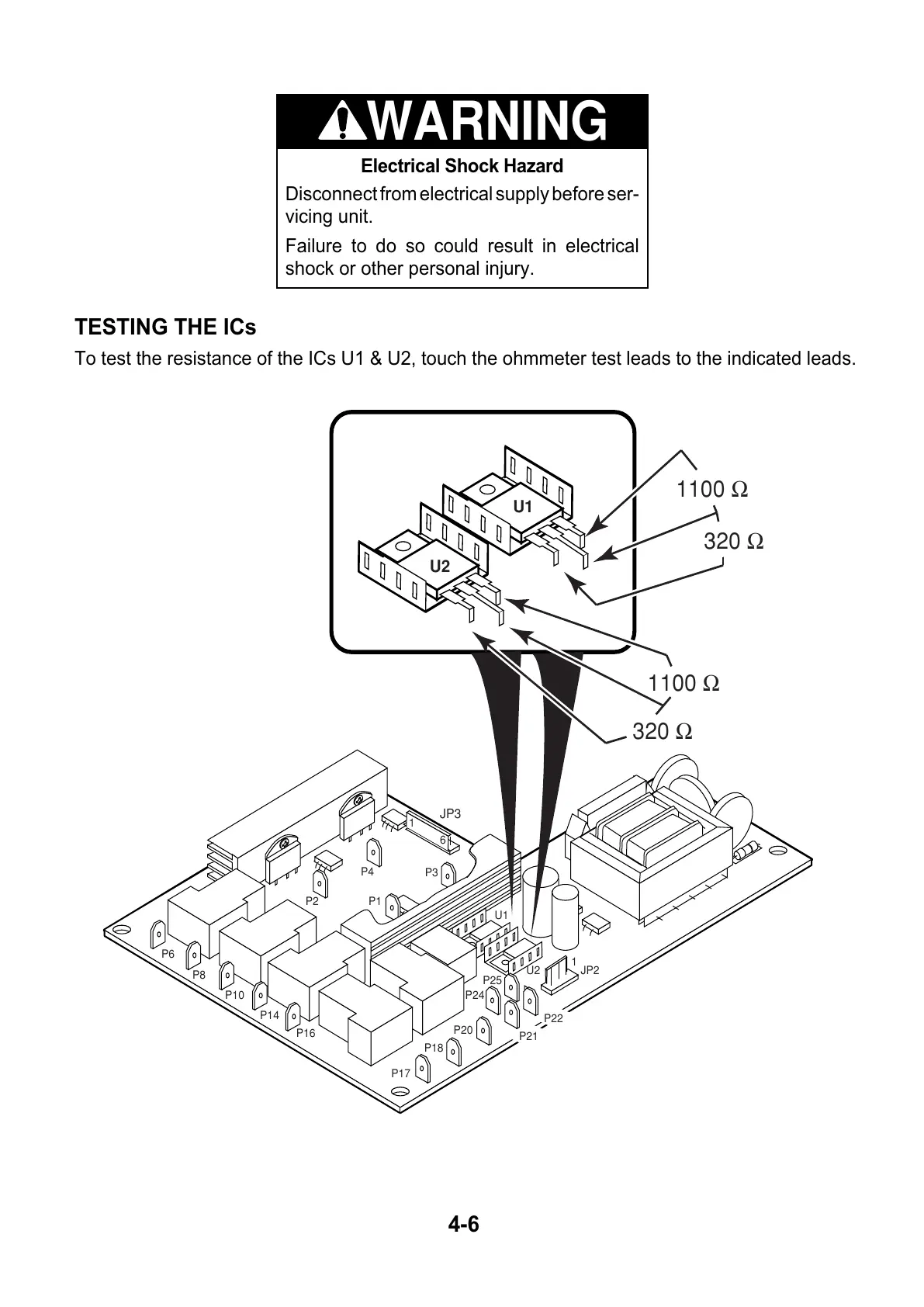 WARNING

Electrical Shock Hazard

Disconnect from electrical supply before servicing unit.

Failure to do so could result in electrical shock or other personal injury.

TESTING THE ICs

To test the resistance of the ICs U1 & U2, touch the ohmmeter test leads to the indicated leads.

U1

U2

1100 $\Omega$

320 $\Omega$

1100 $\Omega$

320 $\Omega$

JP3

1

6

P4

P3

P2

P1

U1

P6

P8

P10

P14

P16

U2

1

JP2

P25

P24

P22

P21

P20

P18

P17

4-6