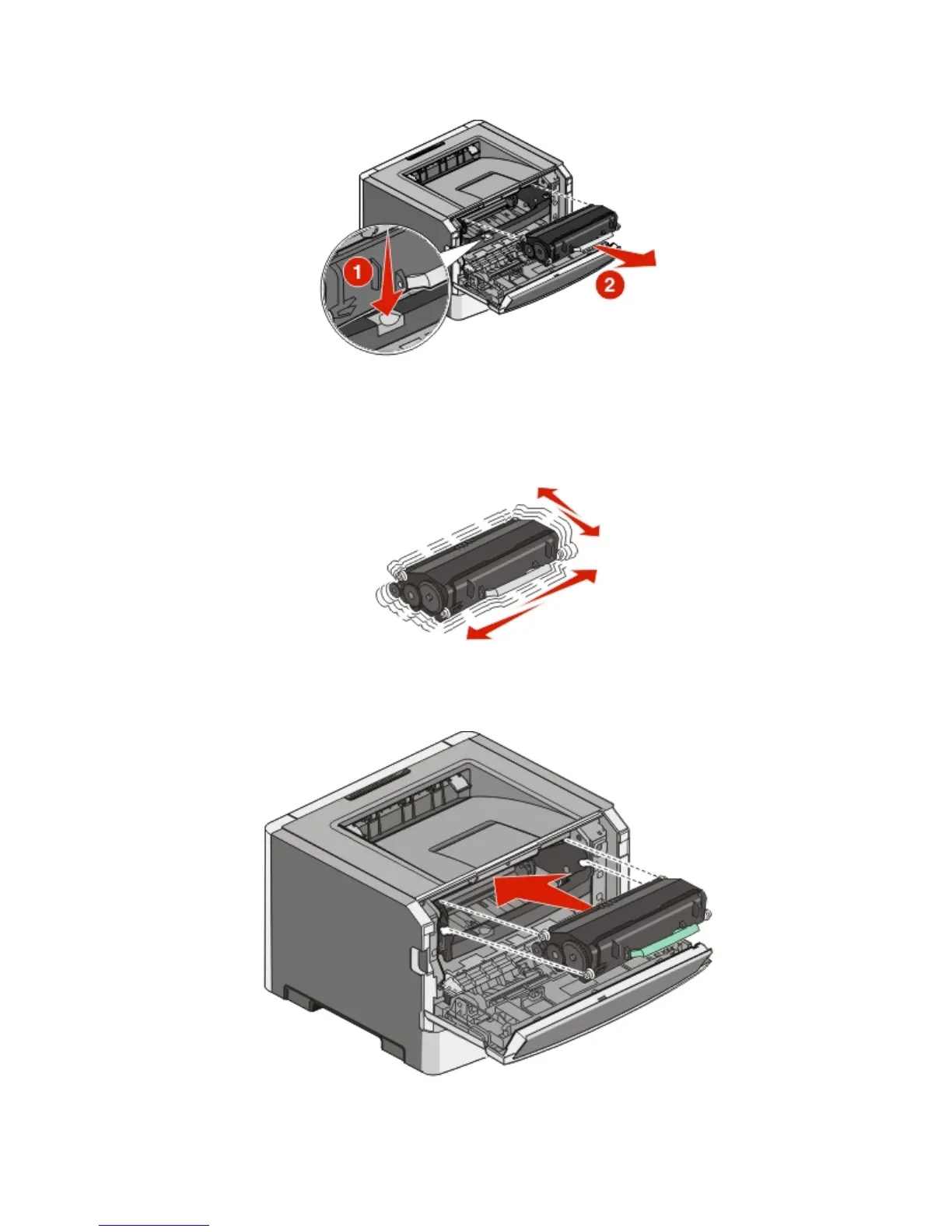 1

2