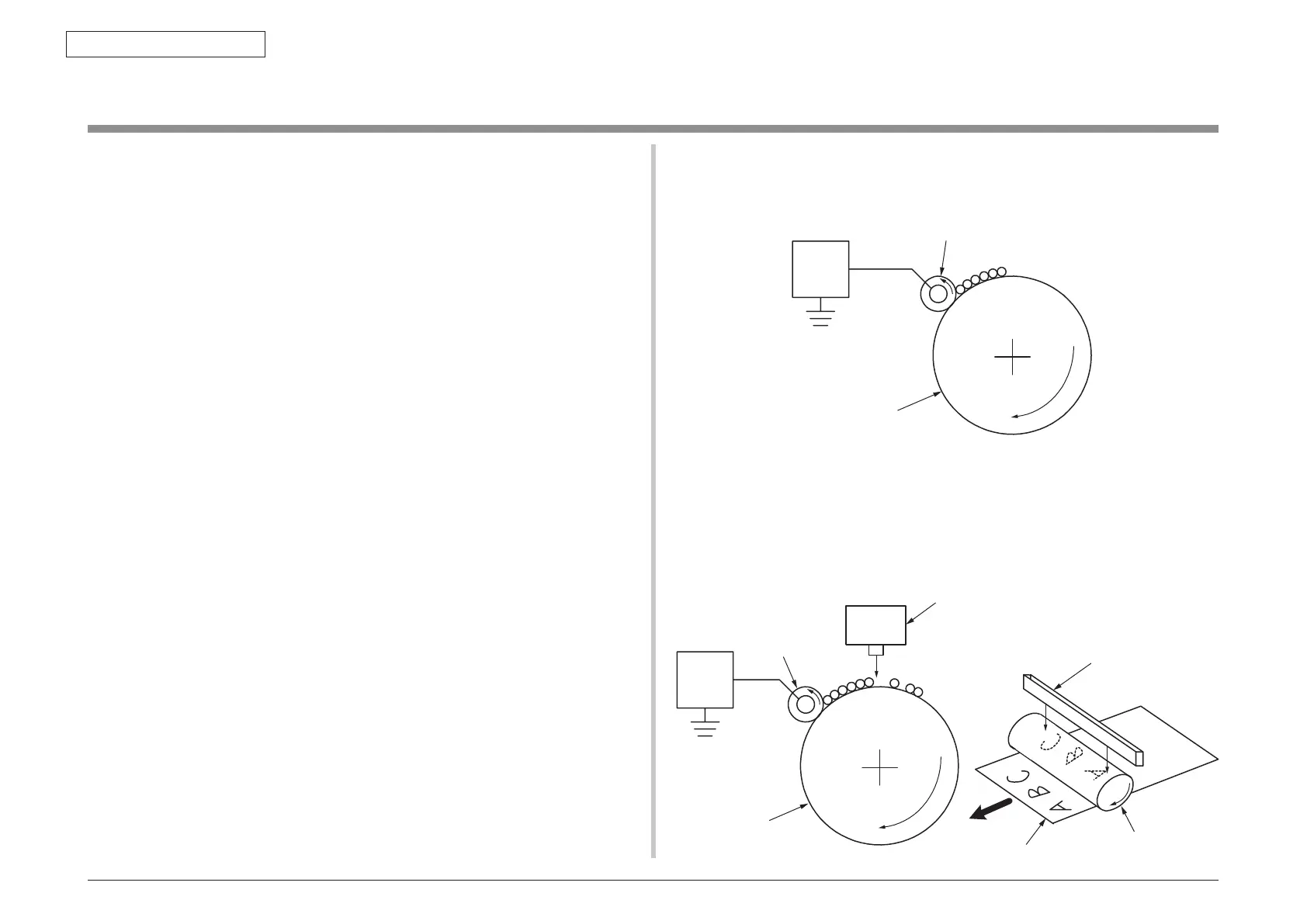 C

B

A

C

B

A