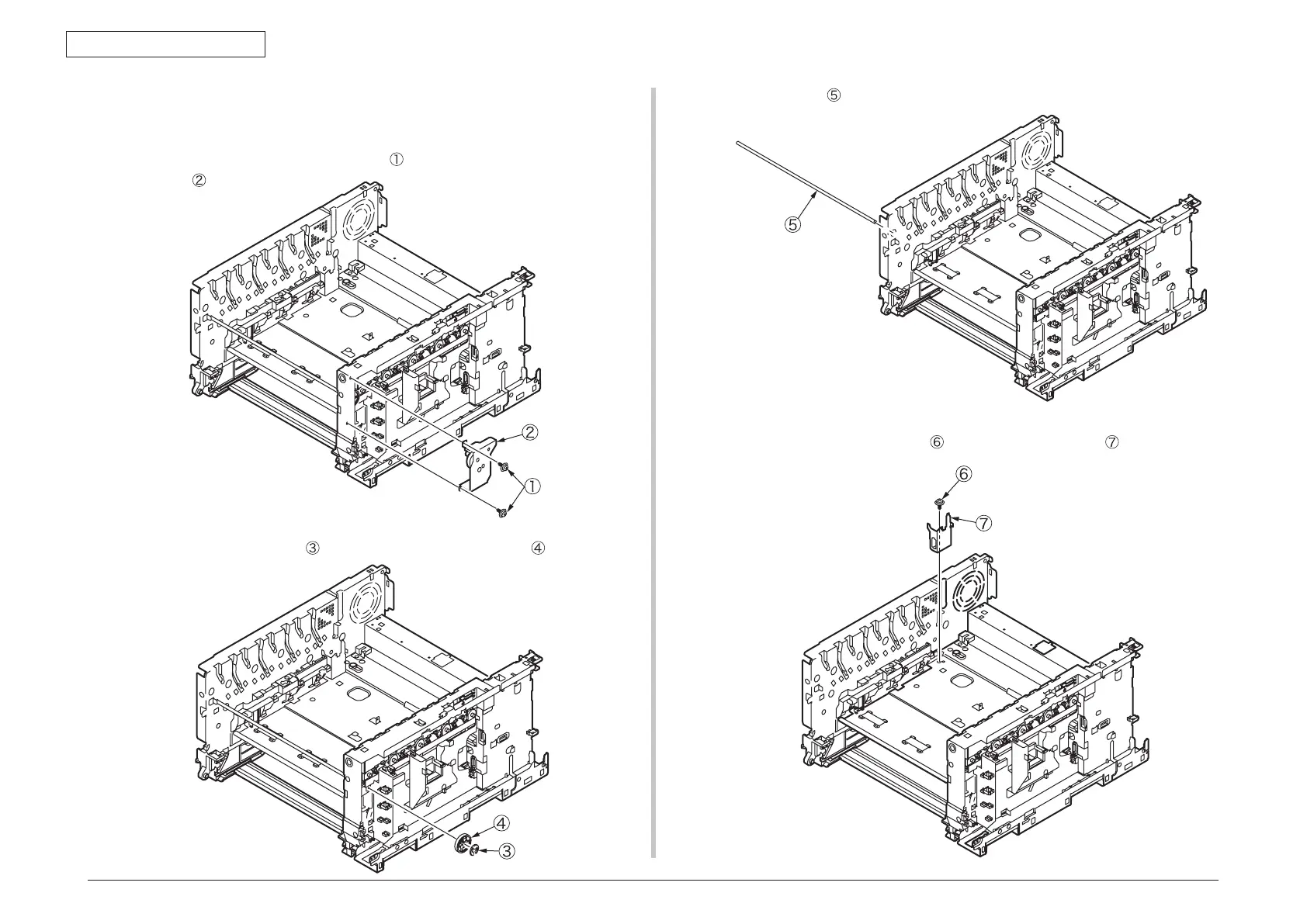 ①

②

②

①

③ ④

④

③

⑤

⑤

⑥ ⑦

⑥

⑦