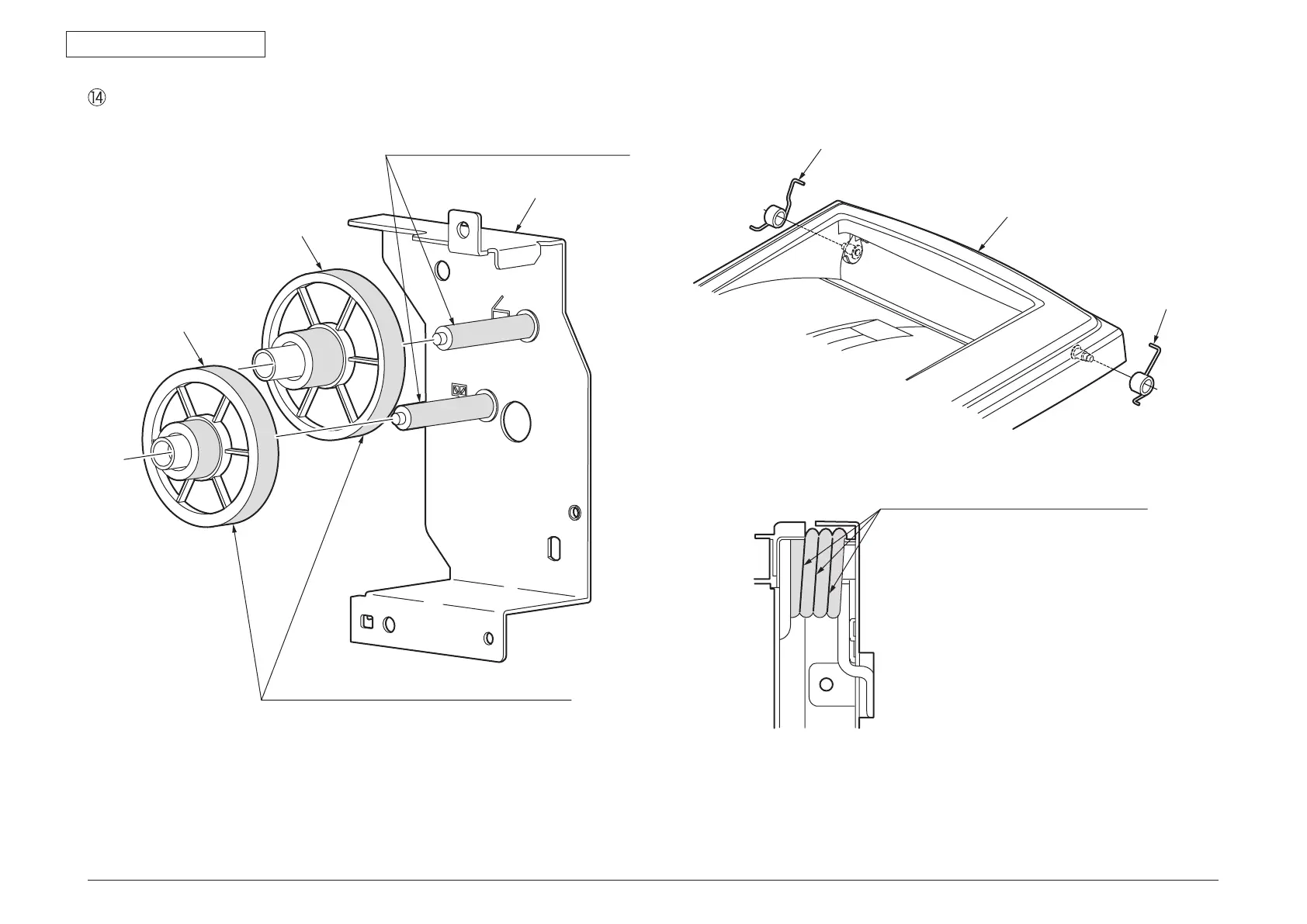 ⑭