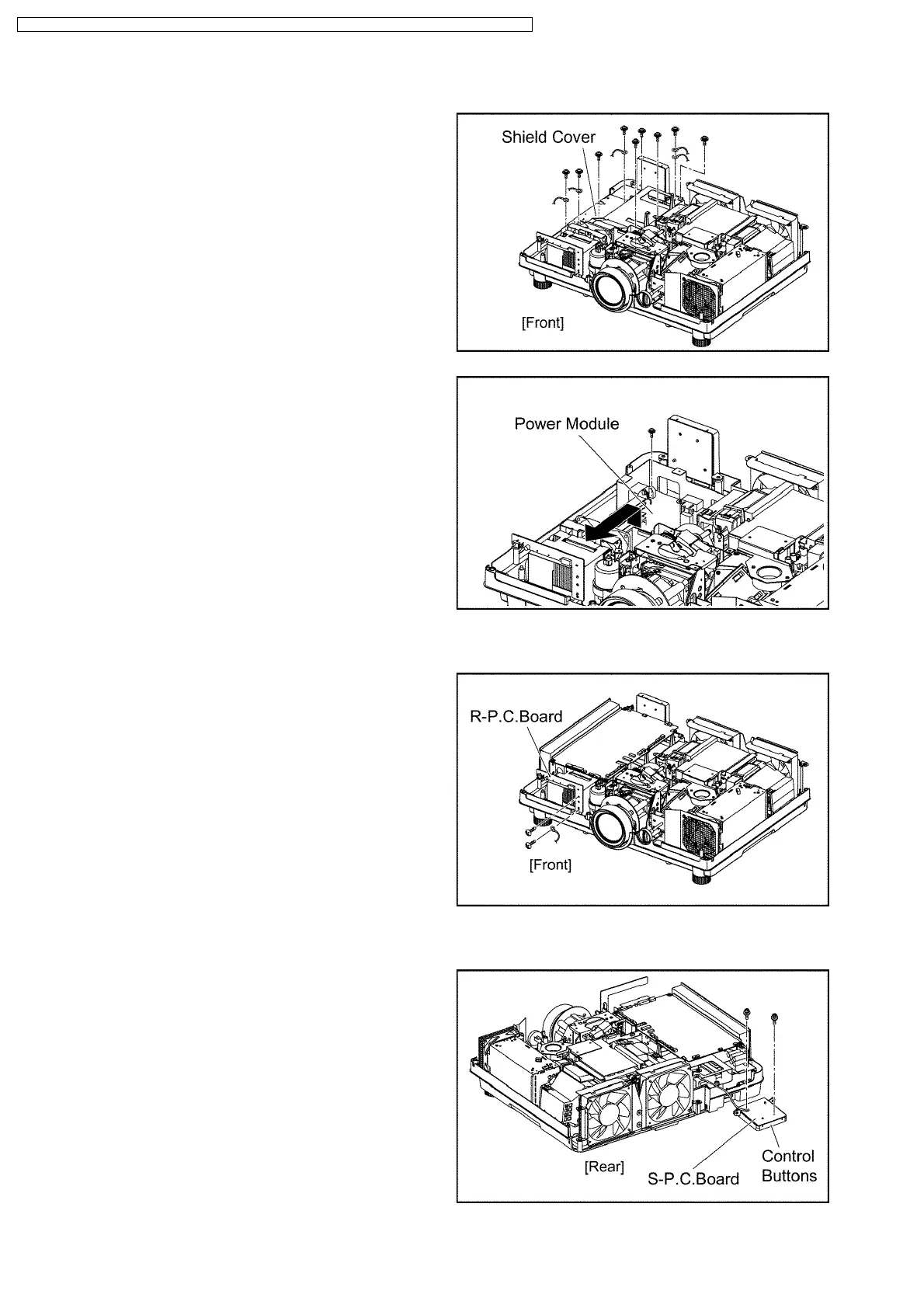 Shield Cover

[Front]

Power Module

R-P.C.Board

[Front]

[Rear]

S-P.C.Board

Control Buttons