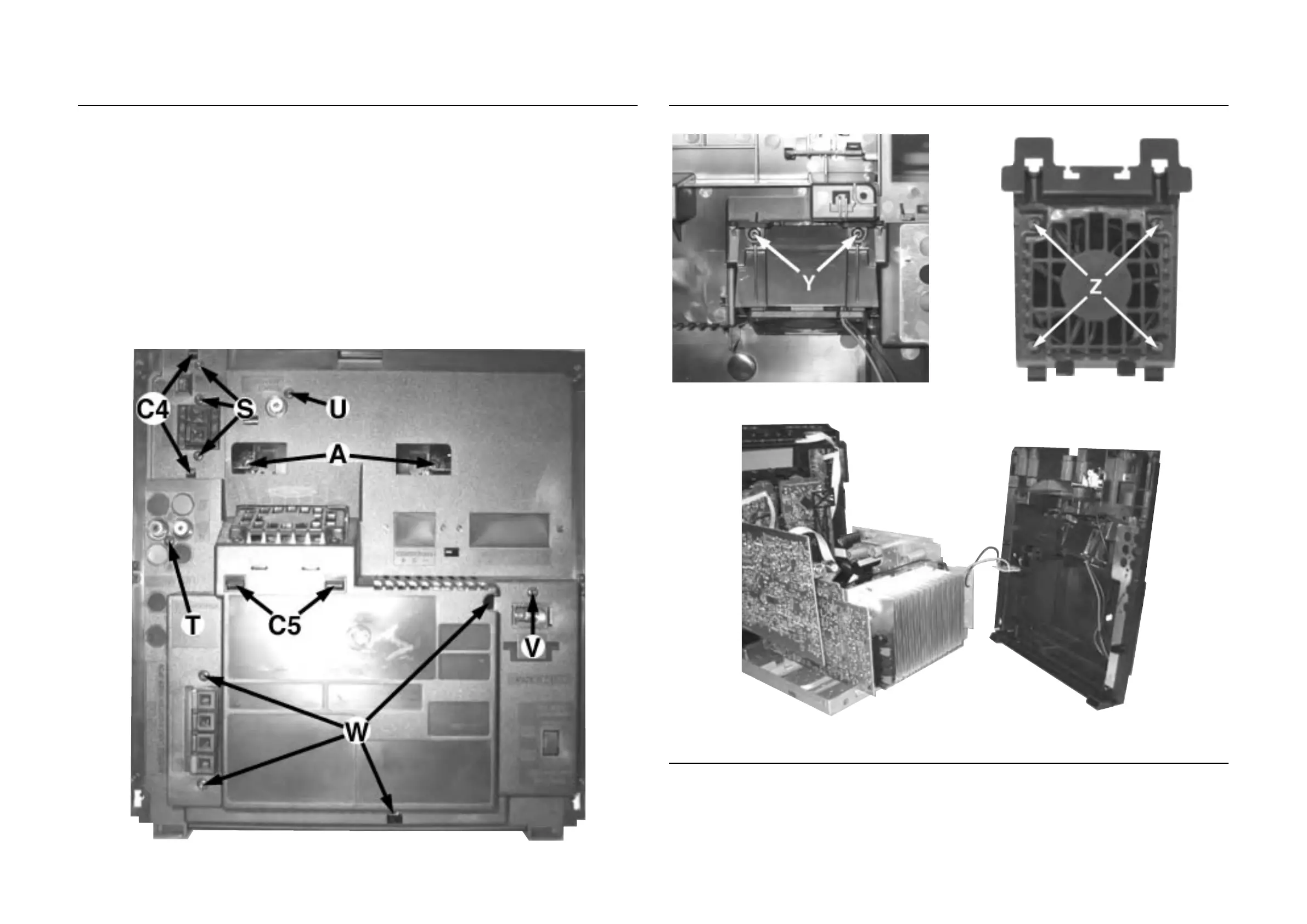 C4
S
U
A
T
C5
V
W

Y
Z