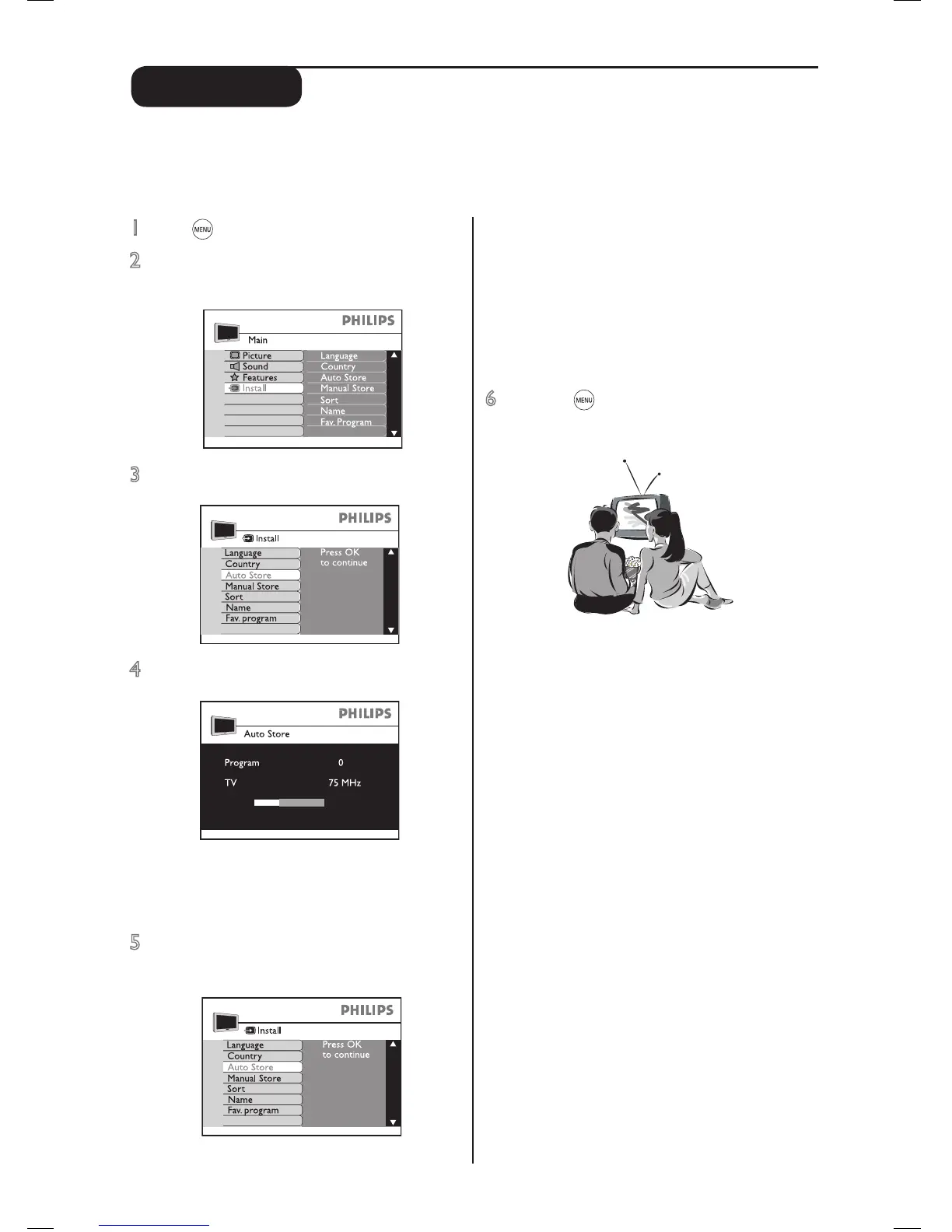 1 MENU

2

PHILIPS
Main
Picture
Sound
Features
Install
Language
Country
Auto Store
Manual Store
Sort
Name
Fav. Program

3

PHILIPS
Install
Language
Country
Auto Store
Manual Store
Sort
Name
Fav. program
Press OK to continue

4

PHILIPS
Auto Store
Program 0
TV 75 MHz

5

PHILIPS
Install
Language
Country
Auto Store
Manual Store
Sort
Name
Fav. program
Press OK to continue

6 MENU