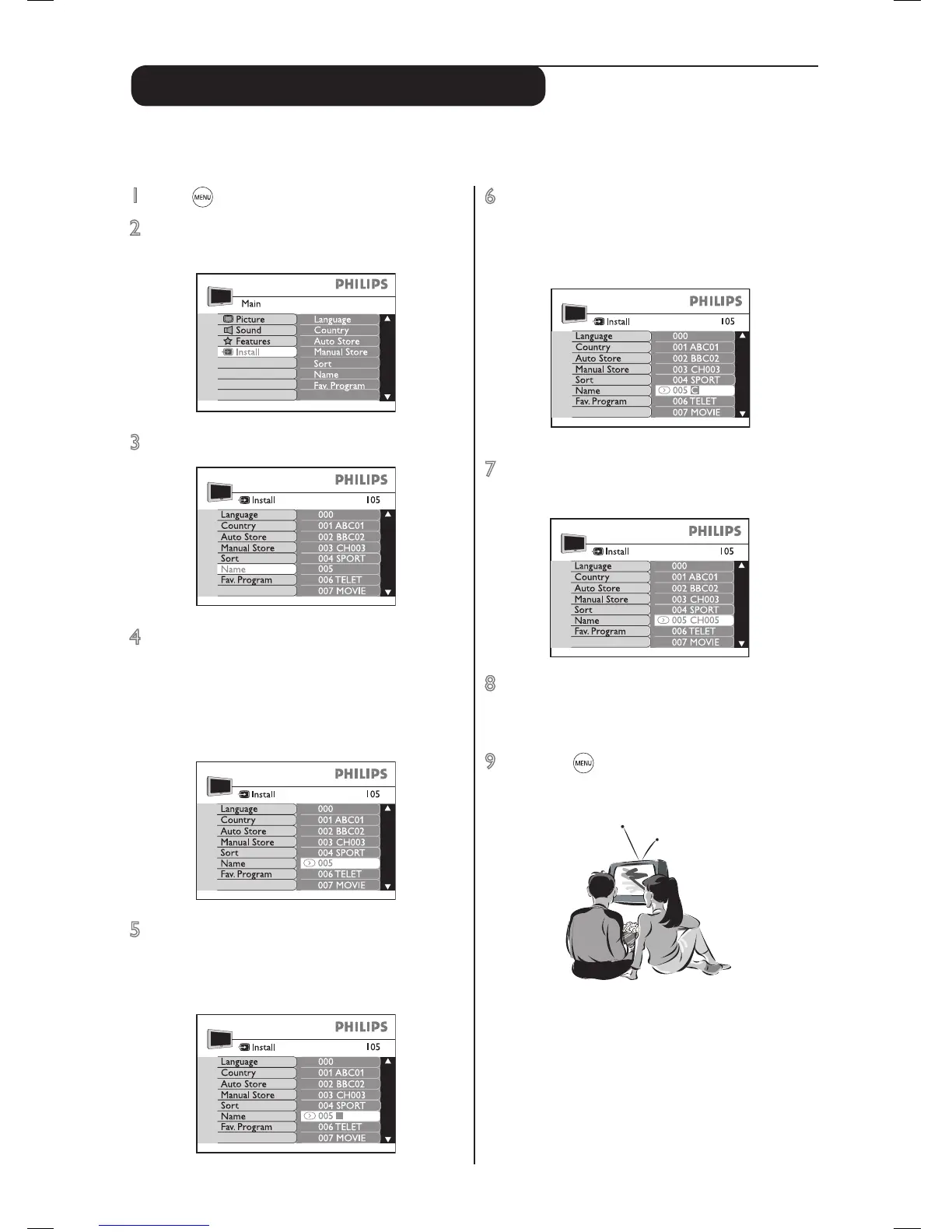 1 MENU

2

PHILIPS
Main
Picture
Sound
Features
Install
Language
Country
Auto Store
Manual Store
Sort
Name
Fav. Program

3

PHILIPS
Install 105
Language
Country
Auto Store
Manual Store
Sort
Name
Fav. Program
000
001 ABC01
002 BBC02
003 CH003
004 SPORT
005
006 TELET
007 MOVIE

4

PHILIPS
Install 105
Language
Country
Auto Store
Manual Store
Sort
Name
Fav. Program
000
001 ABC01
002 BBC02
003 CH003
004 SPORT
005
006 TELET
007 MOVIE

5

PHILIPS
Install 105
Language
Country
Auto Store
Manual Store
Sort
Name
Fav. Program
000
001 ABC01
002 BBC02
003 CH003
004 SPORT
005
006 TELET
007 MOVIE

6

PHILIPS
Install 105
Language
Country
Auto Store
Manual Store
Sort
Name
Fav. Program
000
001 ABC01
002 BBC02
003 CH003
004 SPORT
005 C
006 TELET
007 MOVIE

7

PHILIPS
Install 105
Language
Country
Auto Store
Manual Store
Sort
Name
Fav. Program
000
001 ABC01
002 BBC02
003 CH003
004 SPORT
005 CH005
006 TELET
007 MOVIE

8

9 MENU