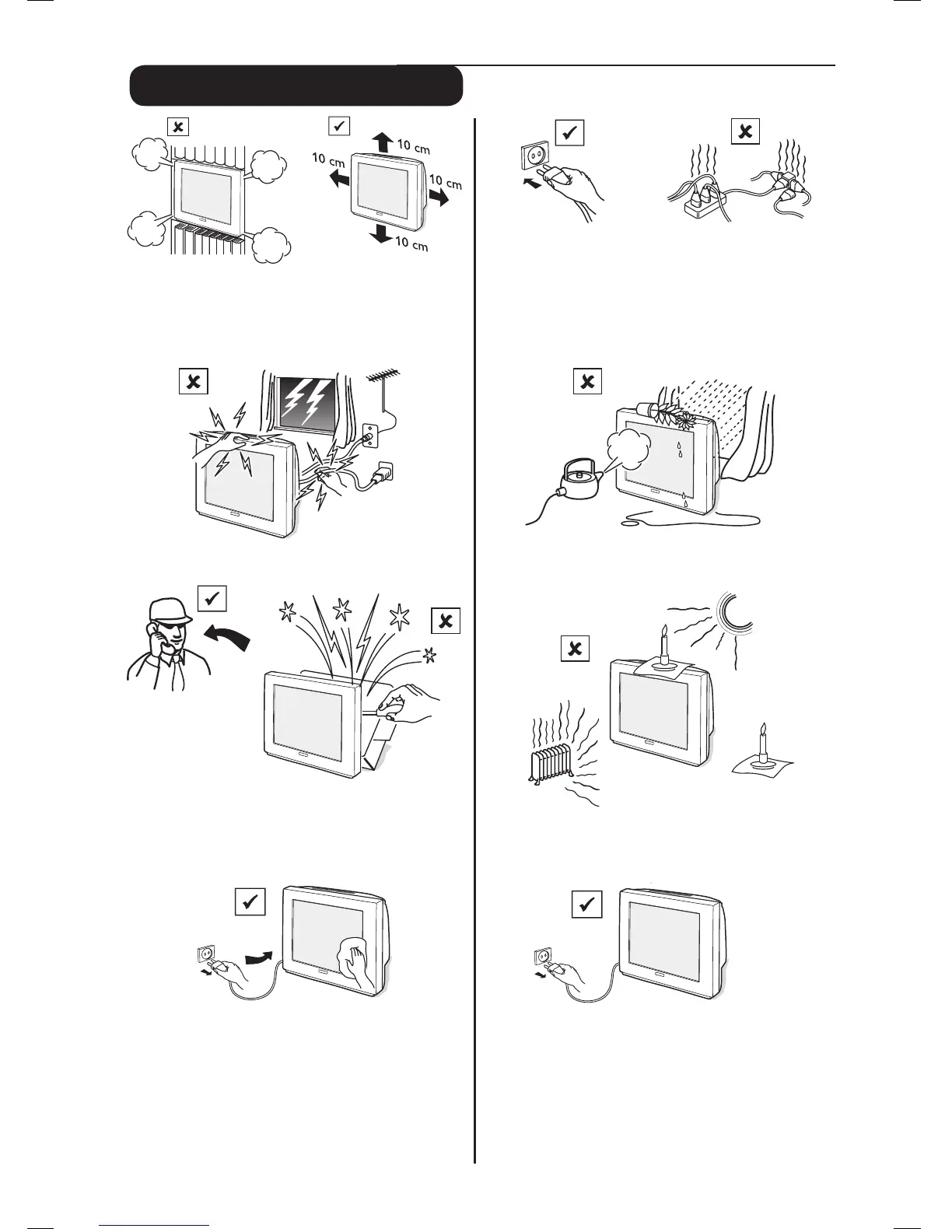 10 cm
10 cm
10 cm
10 cm